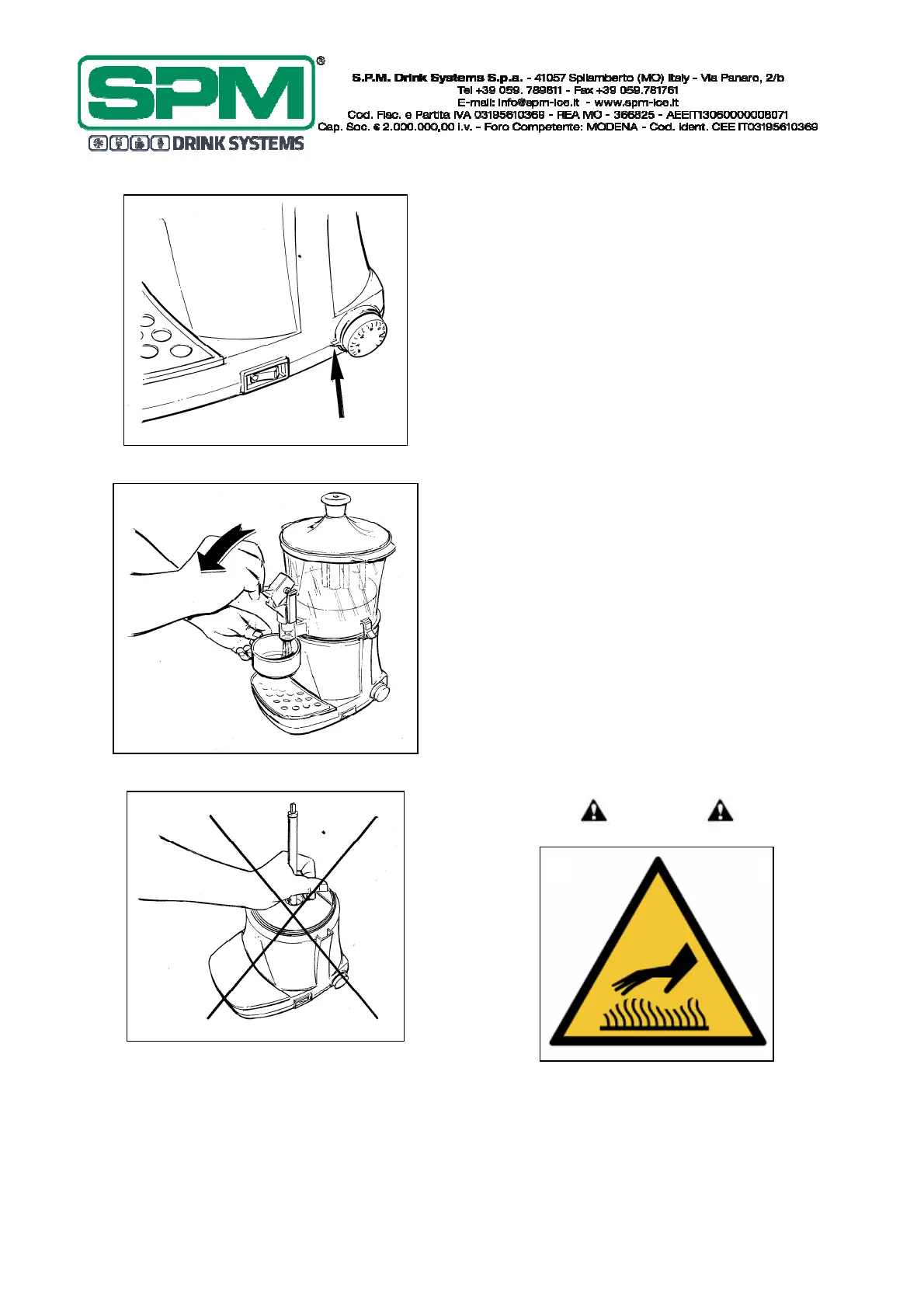 SPM®
DRINK SYSTEMS

S.P.M. Drink Systems S.p.a. - 41057 Spilamberto (MO) Italy - Via Panaro, 2/b
Tel +39 059. 789811 - Fax +39 059.781761
E-mail: info@spm-ice.it - www.spm-ice.it
Cod. Fisc. e Partita IVA 03195610369 - REA MO - 366825 - AEEIT13060000008071
Cap. Soc. € 2.000.000,00 i.v. - Foro Competente: MODENA - Cod. Ident. CEE IT03195610369