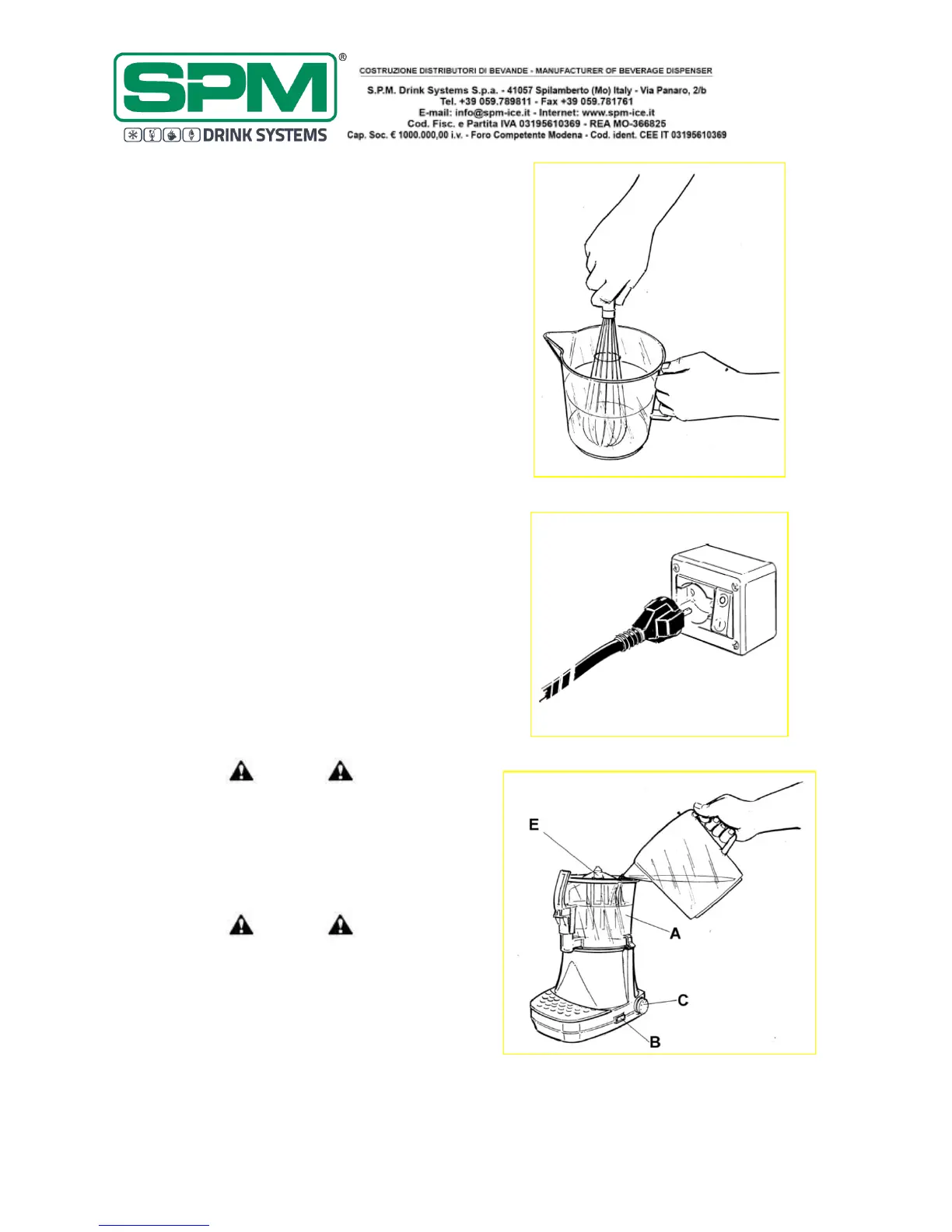 SPM®

DRINK SYSTEMS

COSTRUZIONE DISTRIBUTORI DI BEVANDE - MANUFACTURER OF BEVERAGE DISPENSER

S.P.M. Drink Systems S.p.a. - 41057 Spilamberto (Mo) Italy - Via Panaro, 2/b
Tel. +39 059.789811 - Fax +39 059.781761
E-mail: info@spm-ice.it - Internet: www.spm-ice.it
Cod. Fisc. e Partita IVA 03195610369 - REA MO-366825
Cap. Soc. € 1000.000,00 i.v. - Foro Competente Modena - Cod. ident. CEE IT 03195610369

E

A

C

B