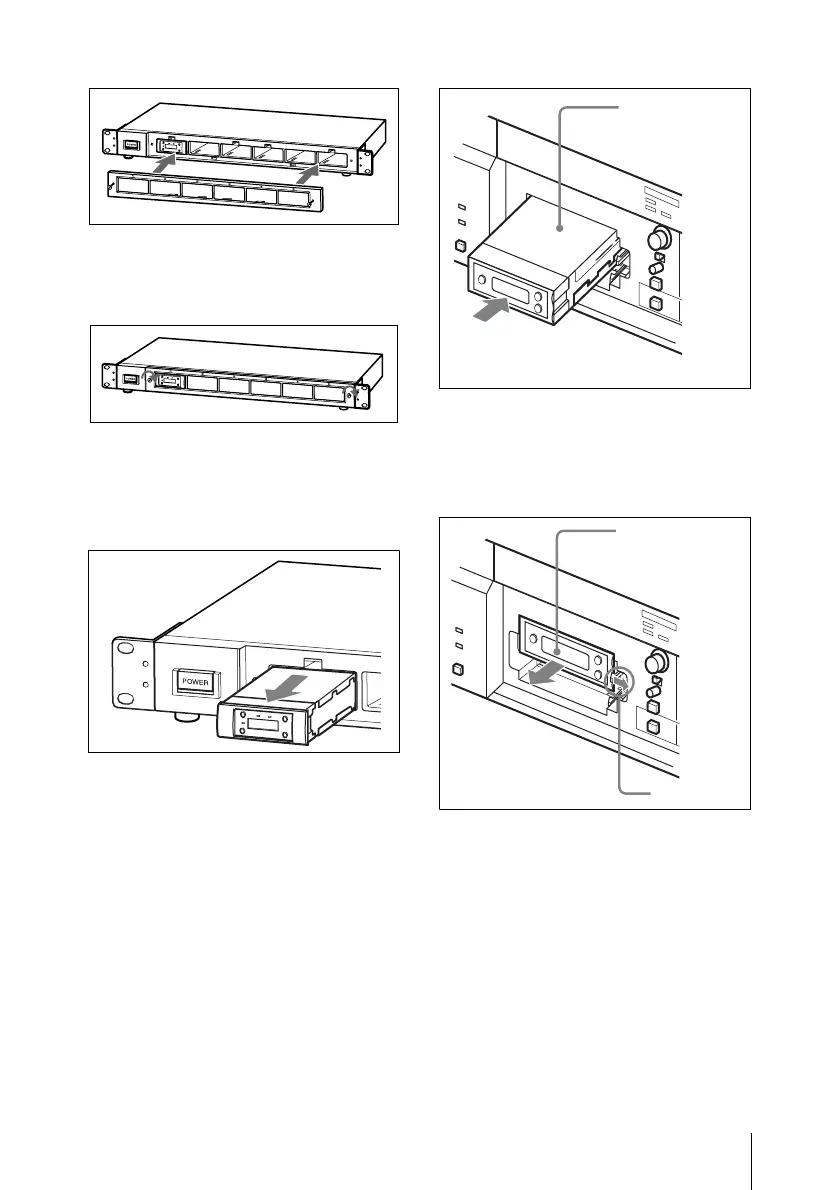 POWER