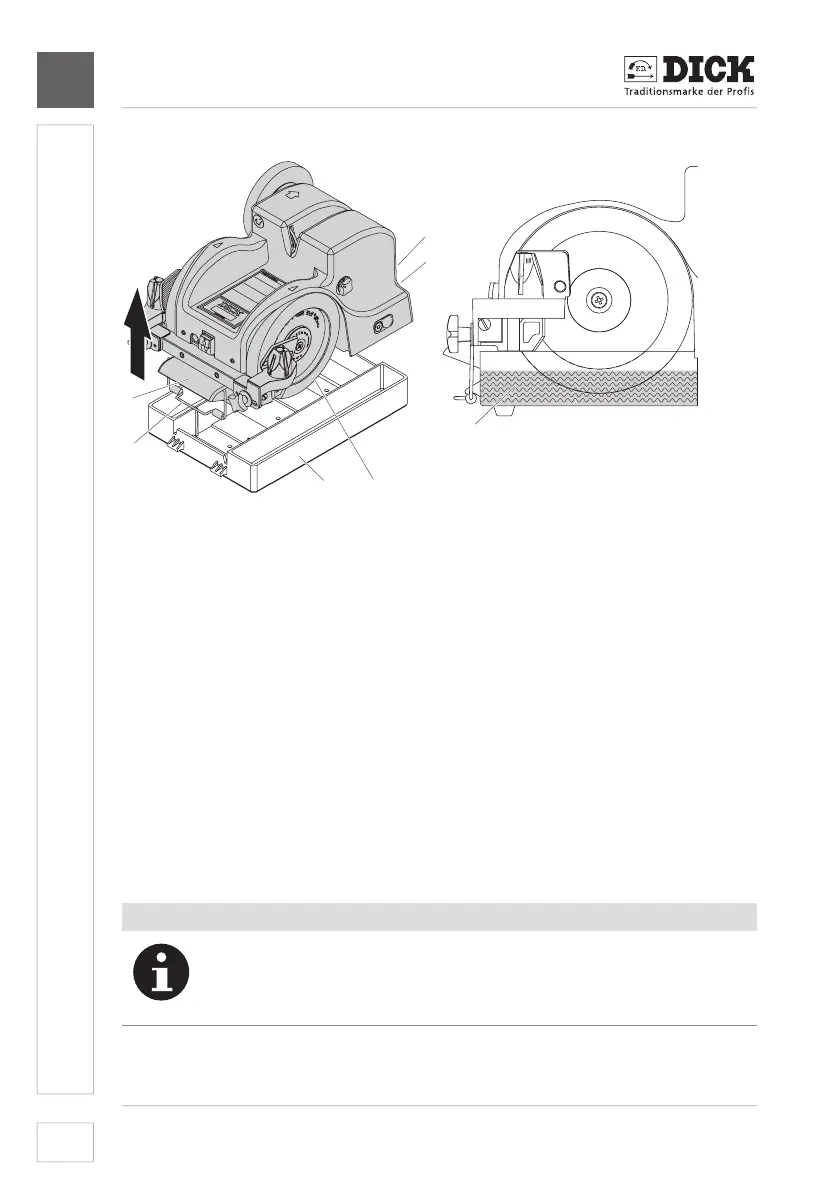 DICK
Traditionsmarke der Profis