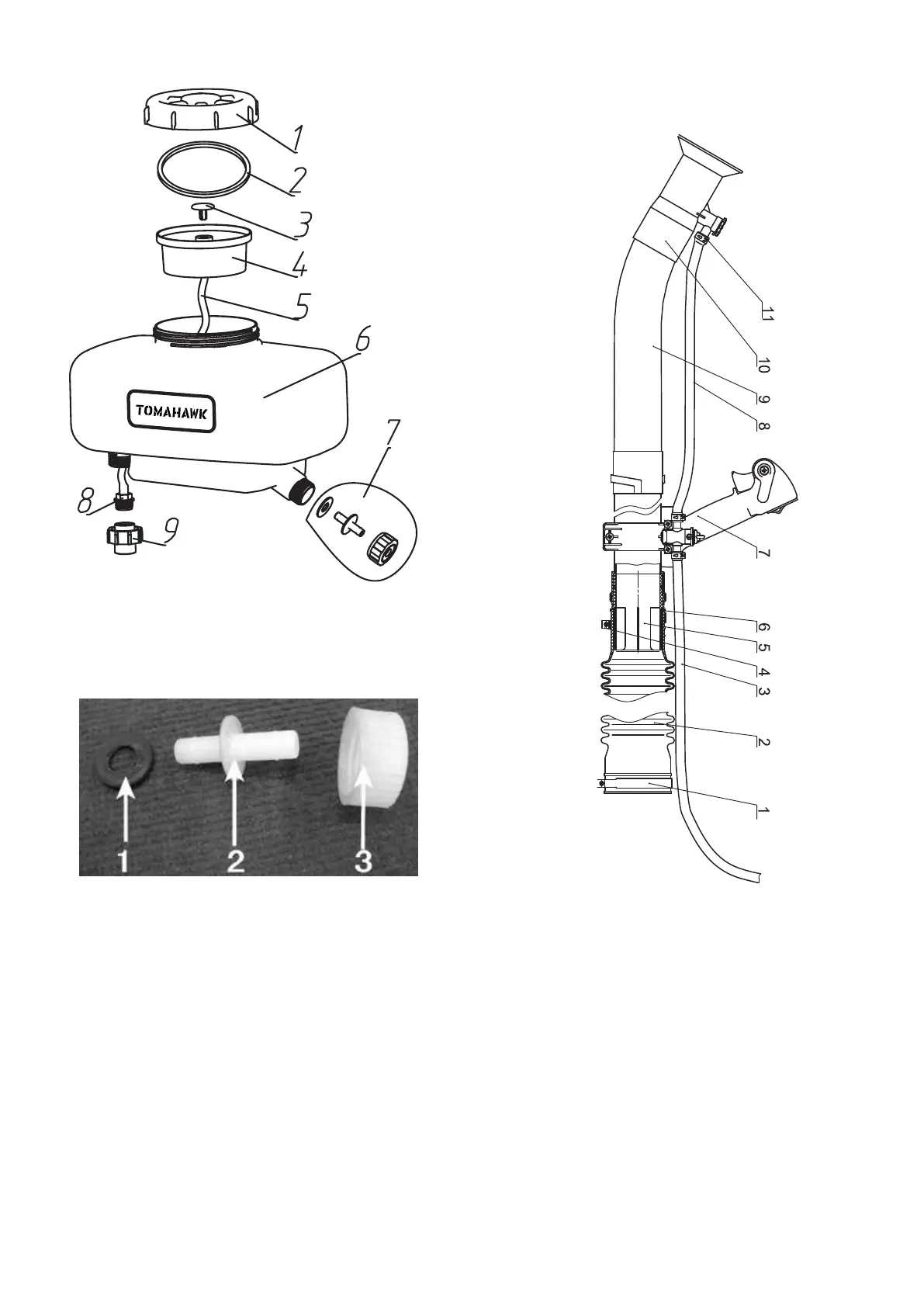 1
2
3
4
5
6
TOMAHAWK
7
8
9

1 2 3

11
10
9
8
7
6
5
4
3
2
1