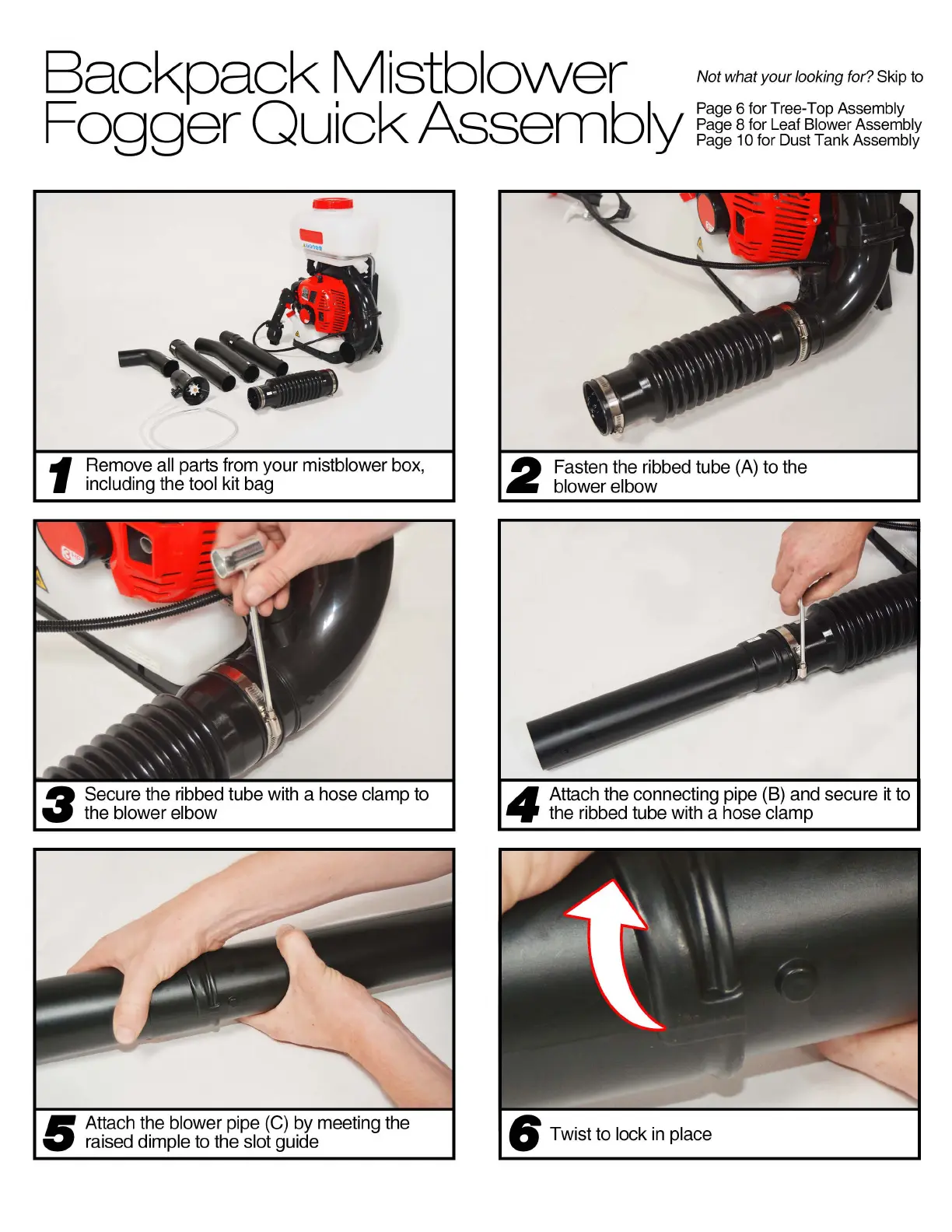 Backpack Mistblower Fogger Quick Assembly

Not what your looking for? Skip to

Page 6 for Tree-Top Assembly
Page 8 for Leaf Blower Assembly
Page 10 for Dust Tank Assembly

1 Remove all parts from your mistblower box, including the tool kit bag

2 Fasten the ribbed tube (A) to the blower elbow

3 Secure the ribbed tube with a hose clamp to the blower elbow

4 Attach the connecting pipe (B) and secure it to the ribbed tube with a hose clamp

5 Attach the blower pipe (C) by meeting the raised dimple to the slot guide

6 Twist to lock in place