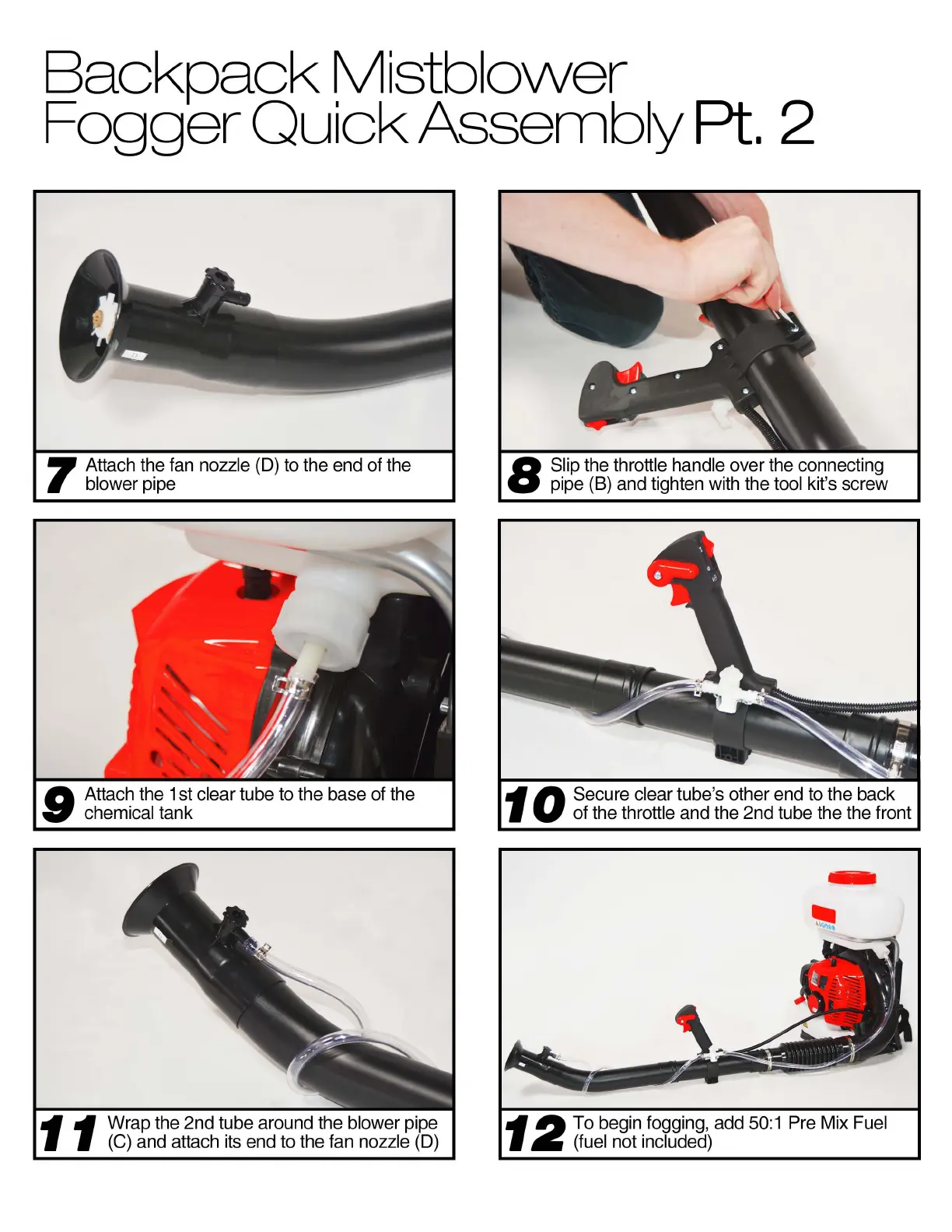 Backpack Mistblower Fogger Quick Assembly Pt. 2

7 Attach the fan nozzle (D) to the end of the blower pipe

8 Slip the throttle handle over the connecting pipe (B) and tighten with the tool kit's screw

9 Attach the 1st clear tube to the base of the chemical tank

10 Secure clear tube's other end to the back of the throttle and the 2nd tube the the front

11 Wrap the 2nd tube around the blower pipe (C) and attach its end to the fan nozzle (D)

12 To begin fogging, add 50:1 Pre Mix Fuel (fuel not included)