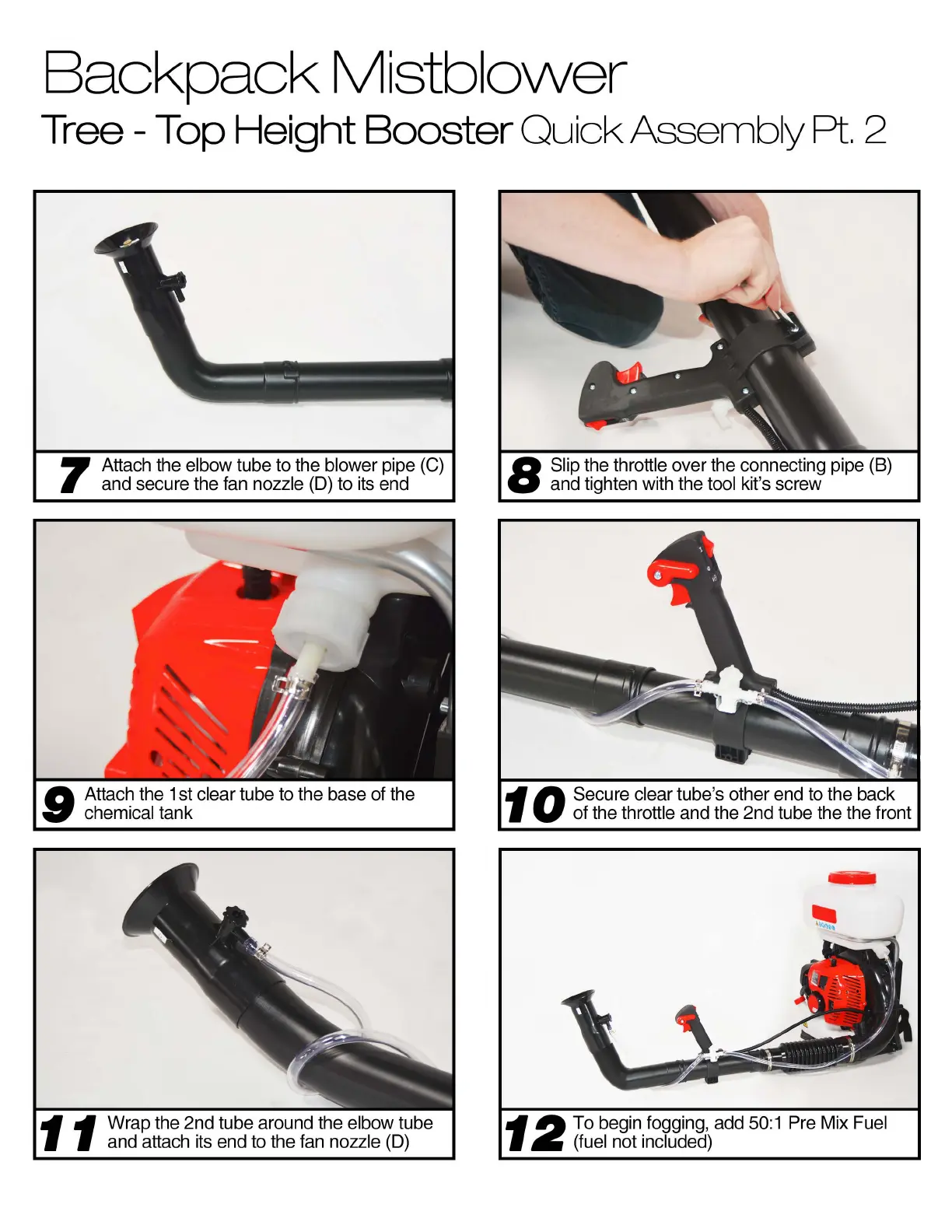 Backpack Mistblower

Tree - Top Height Booster Quick Assembly Pt. 2

7 Attach the elbow tube to the blower pipe (C) and secure the fan nozzle (D) to its end

8 Slip the throttle over the connecting pipe (B) and tighten with the tool kit's screw

9 Attach the 1st clear tube to the base of the chemical tank

10 Secure clear tube's other end to the back of the throttle and the 2nd tube the the front

11 Wrap the 2nd tube around the elbow tube and attach its end to the fan nozzle (D)

12 To begin fogging, add 50:1 Pre Mix Fuel (fuel not included)