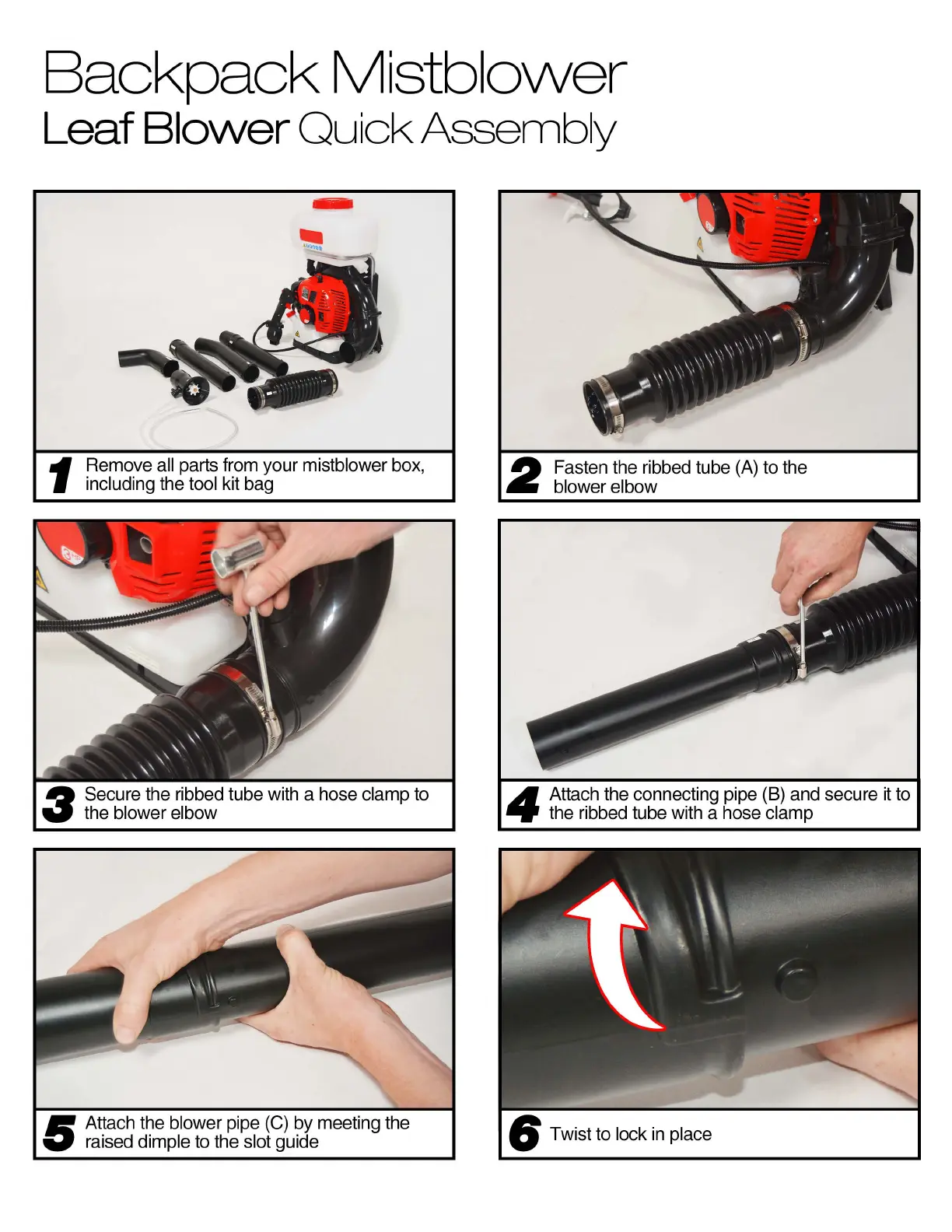 Backpack Mistblower
Leaf Blower Quick Assembly

1 Remove all parts from your mistblower box, including the tool kit bag

2 Fasten the ribbed tube (A) to the blower elbow

3 Secure the ribbed tube with a hose clamp to the blower elbow

4 Attach the connecting pipe (B) and secure it to the ribbed tube with a hose clamp

5 Attach the blower pipe (C) by meeting the raised dimple to the slot guide

6 Twist to lock in place