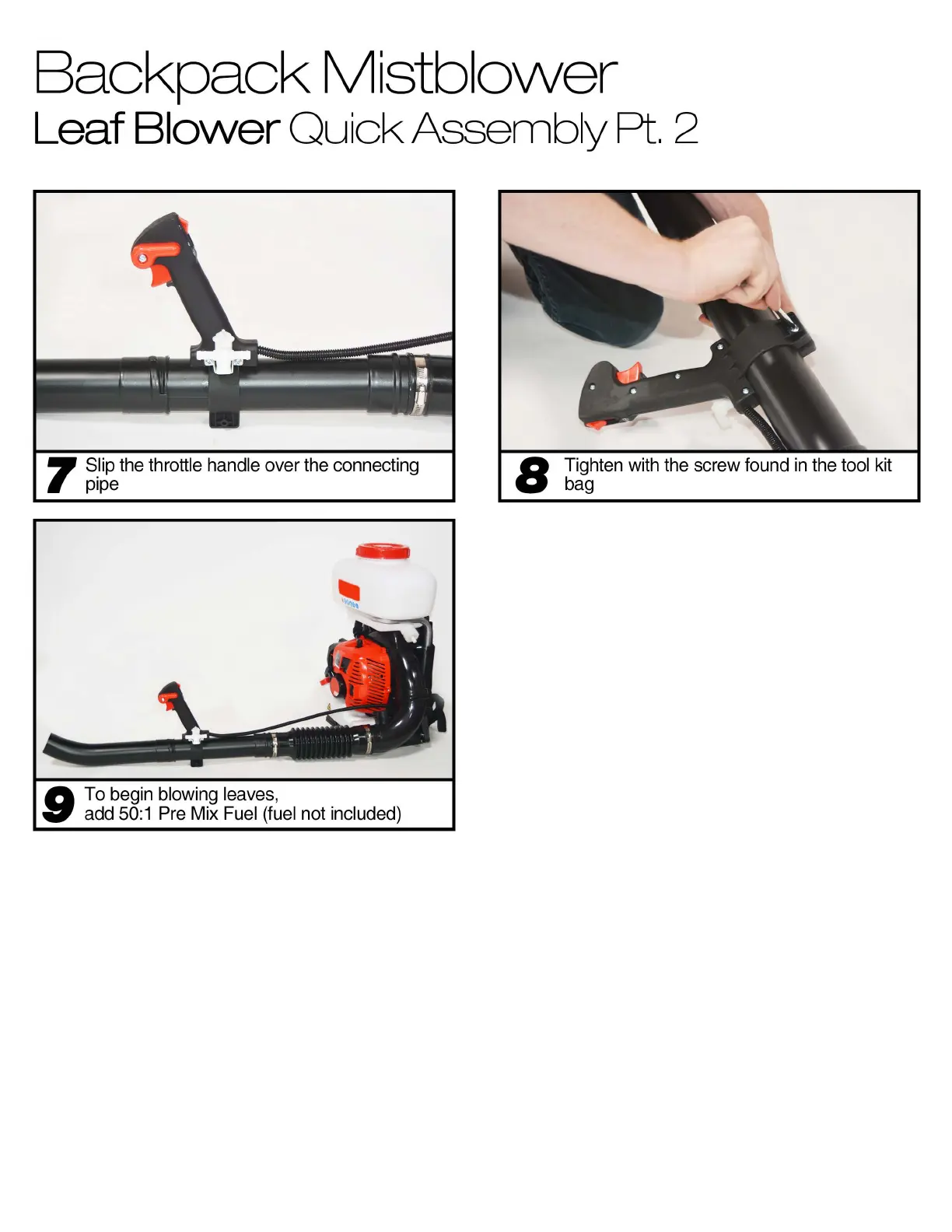 Backpack Mistblower
Leaf Blower Quick Assembly Pt. 2

7 Slip the throttle handle over the connecting pipe

8 Tighten with the screw found in the tool kit bag

9 To begin blowing leaves,
add 50:1 Pre Mix Fuel (fuel not included)