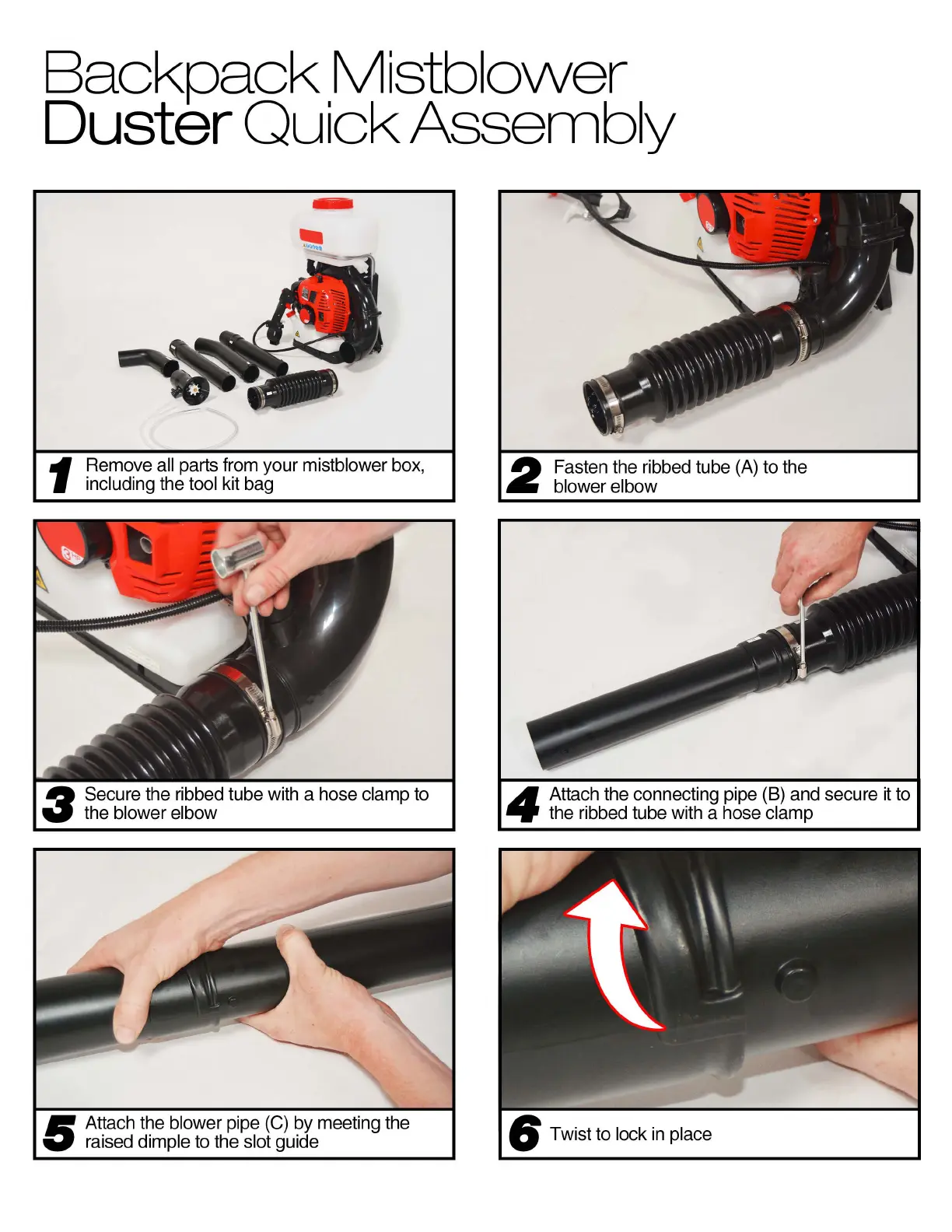 Backpack Mistblower
Duster Quick Assembly

1 Remove all parts from your mistblower box, including the tool kit bag

2 Fasten the ribbed tube (A) to the blower elbow

3 Secure the ribbed tube with a hose clamp to the blower elbow

4 Attach the connecting pipe (B) and secure it to the ribbed tube with a hose clamp

5 Attach the blower pipe (C) by meeting the raised dimple to the slot guide

6 Twist to lock in place