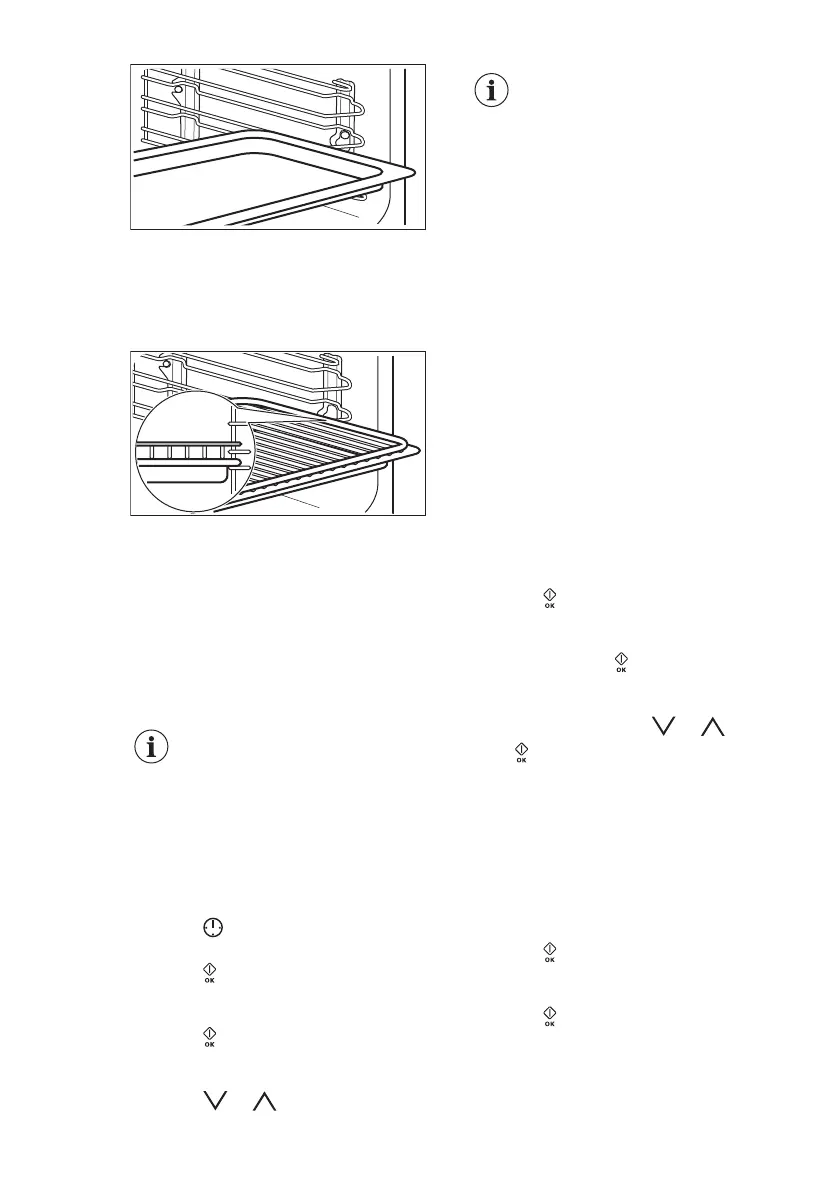 OK

OK

OK

OK

OK

OK

OK