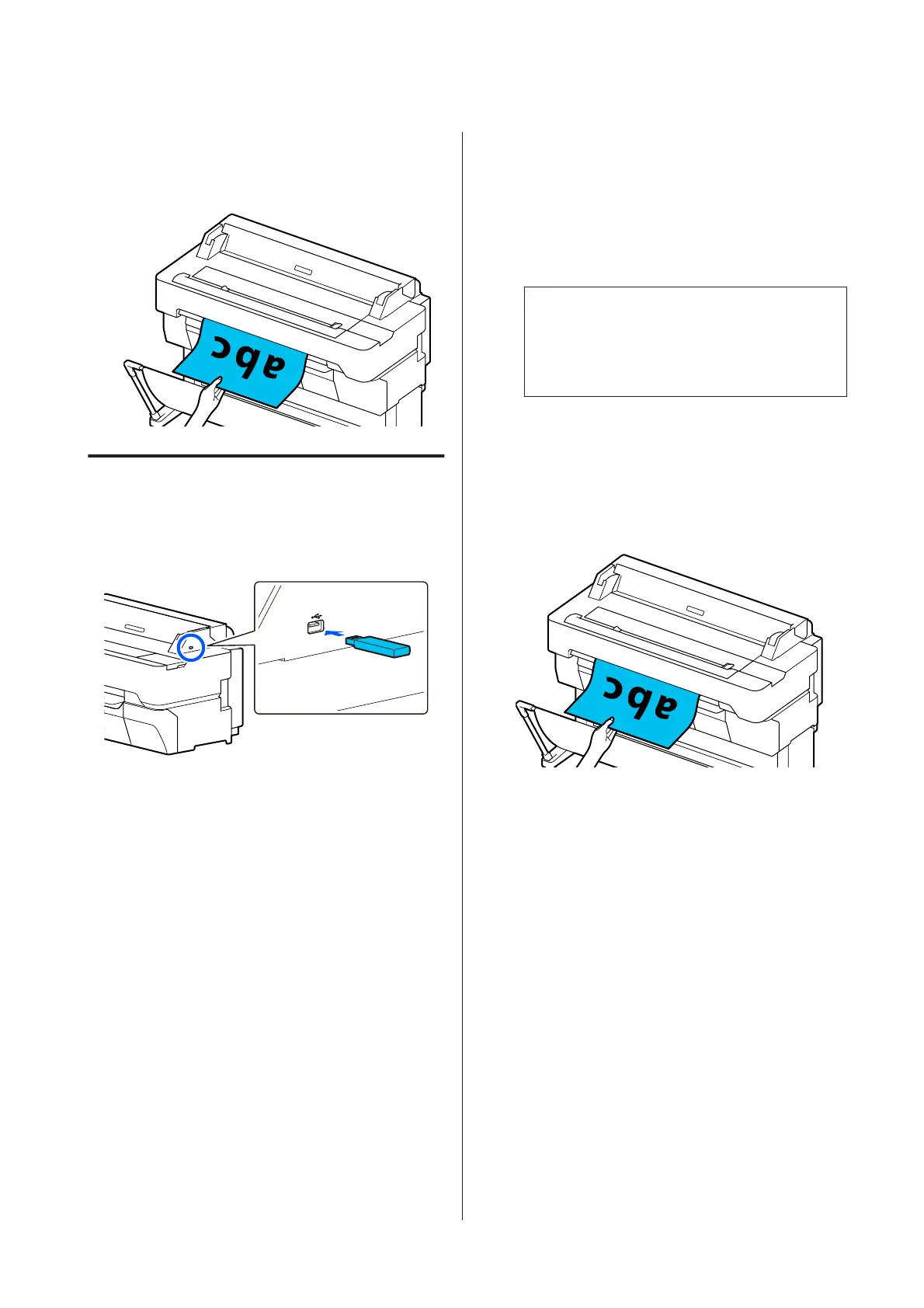 abc

abc