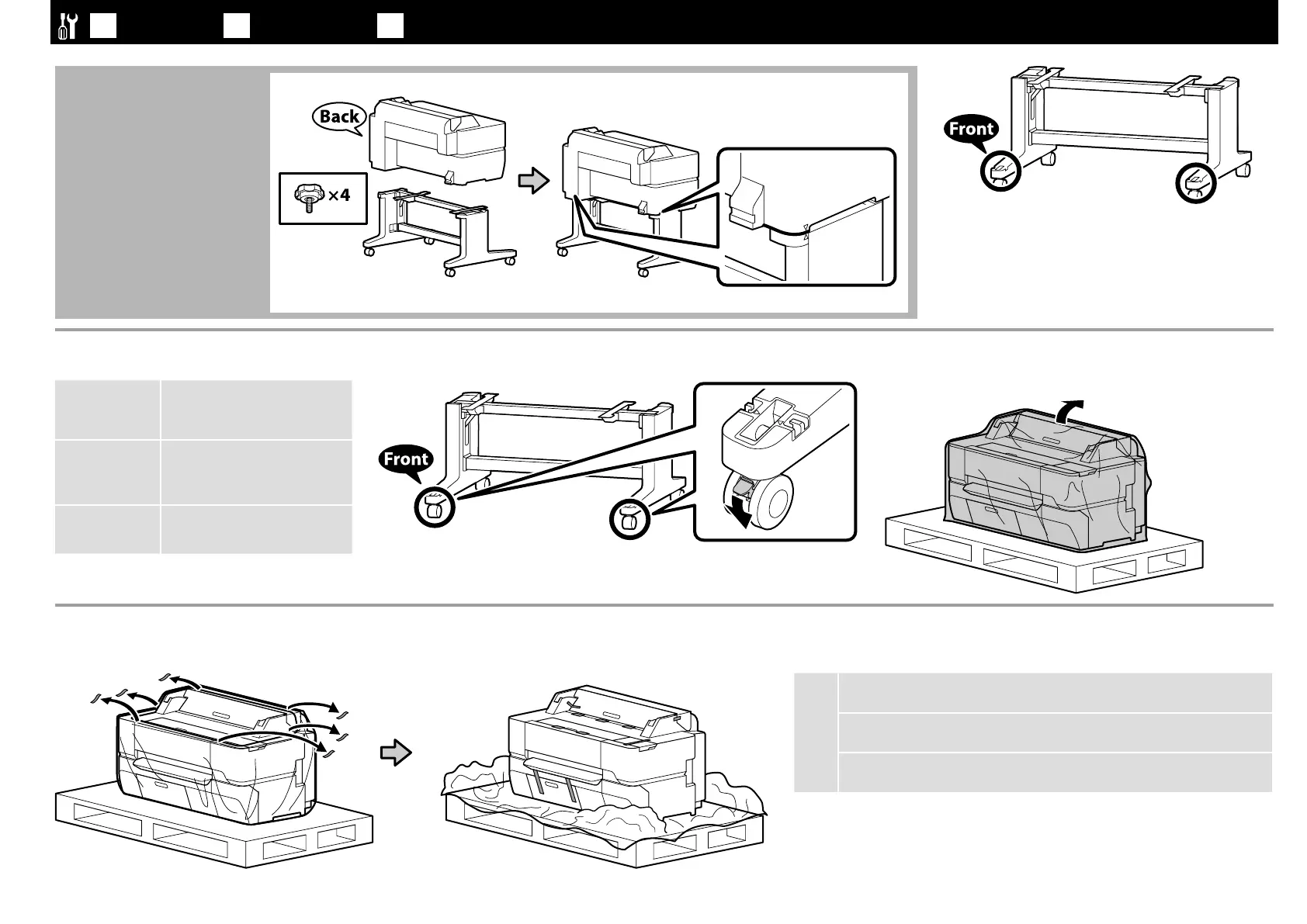 Back

×4

Front

Front