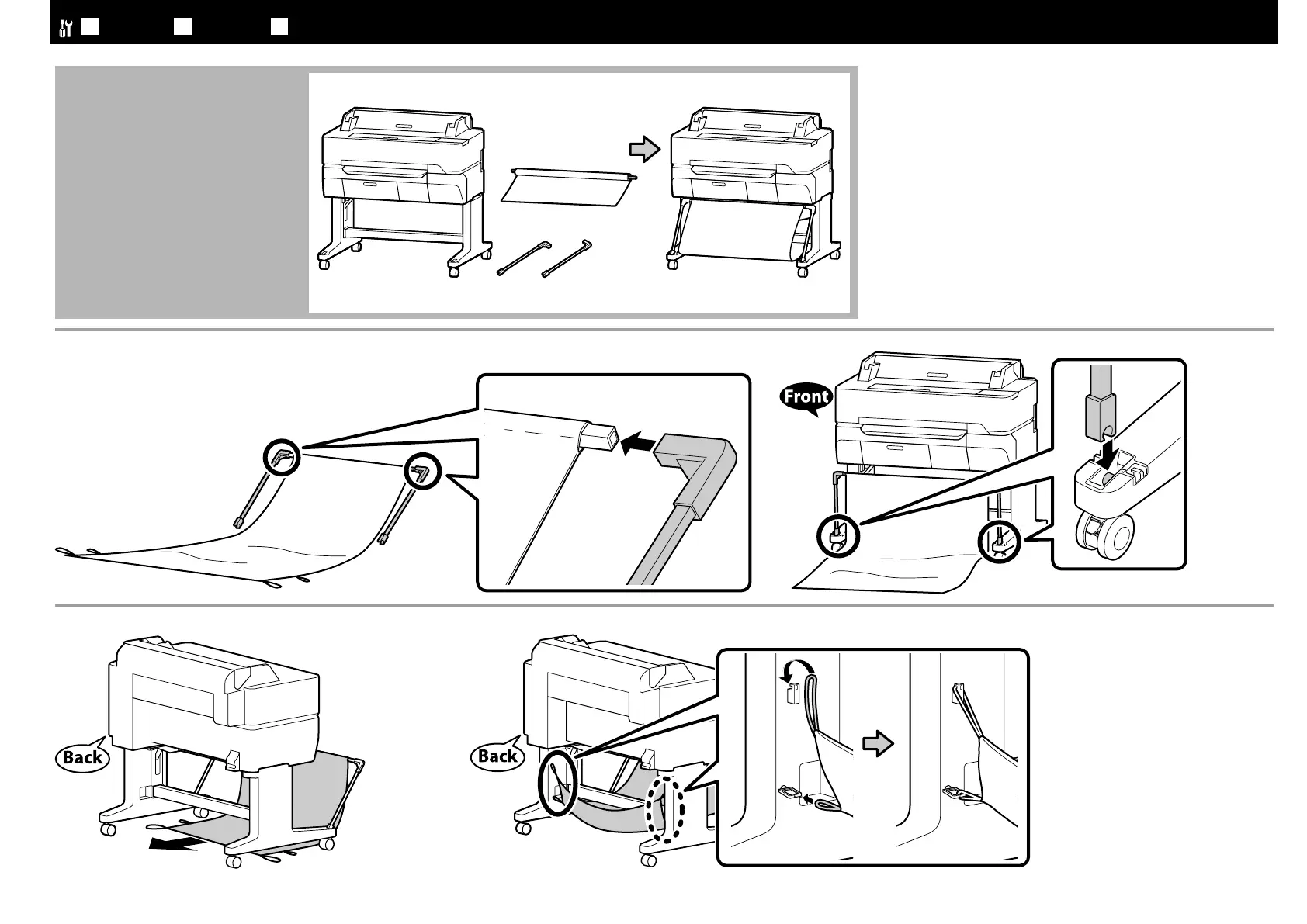 Front

Back

Back