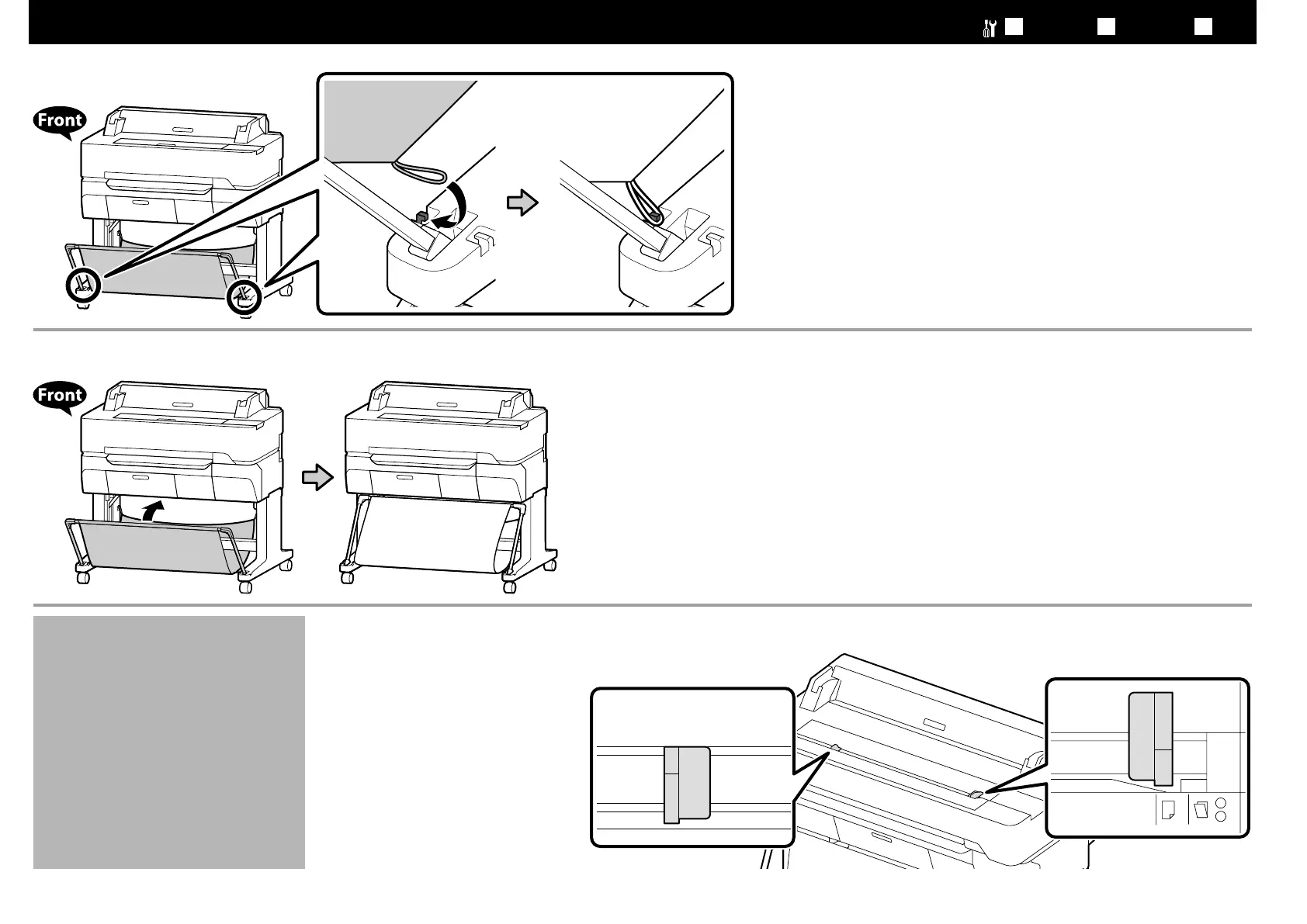 Front

Front