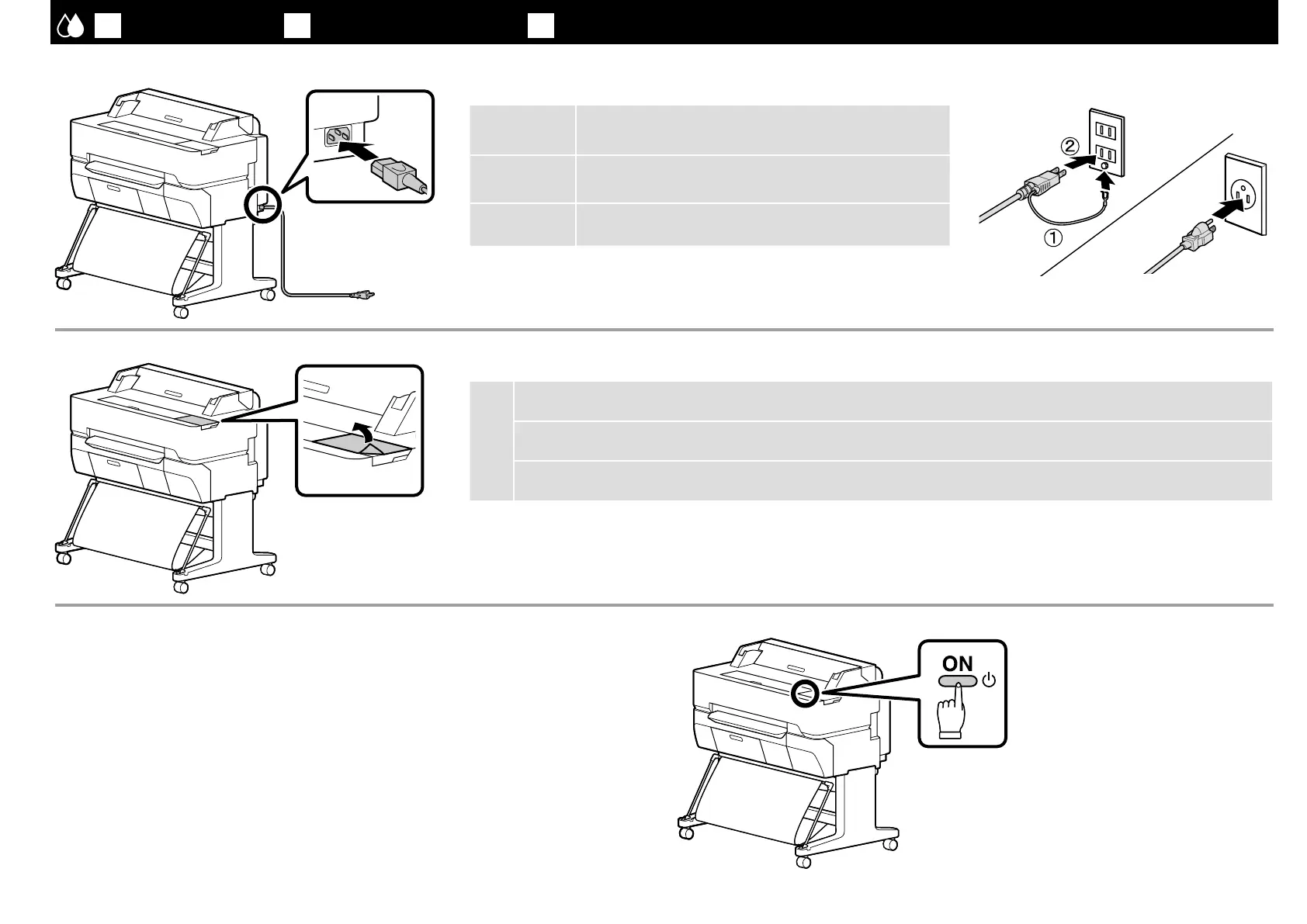 ②

①

ON