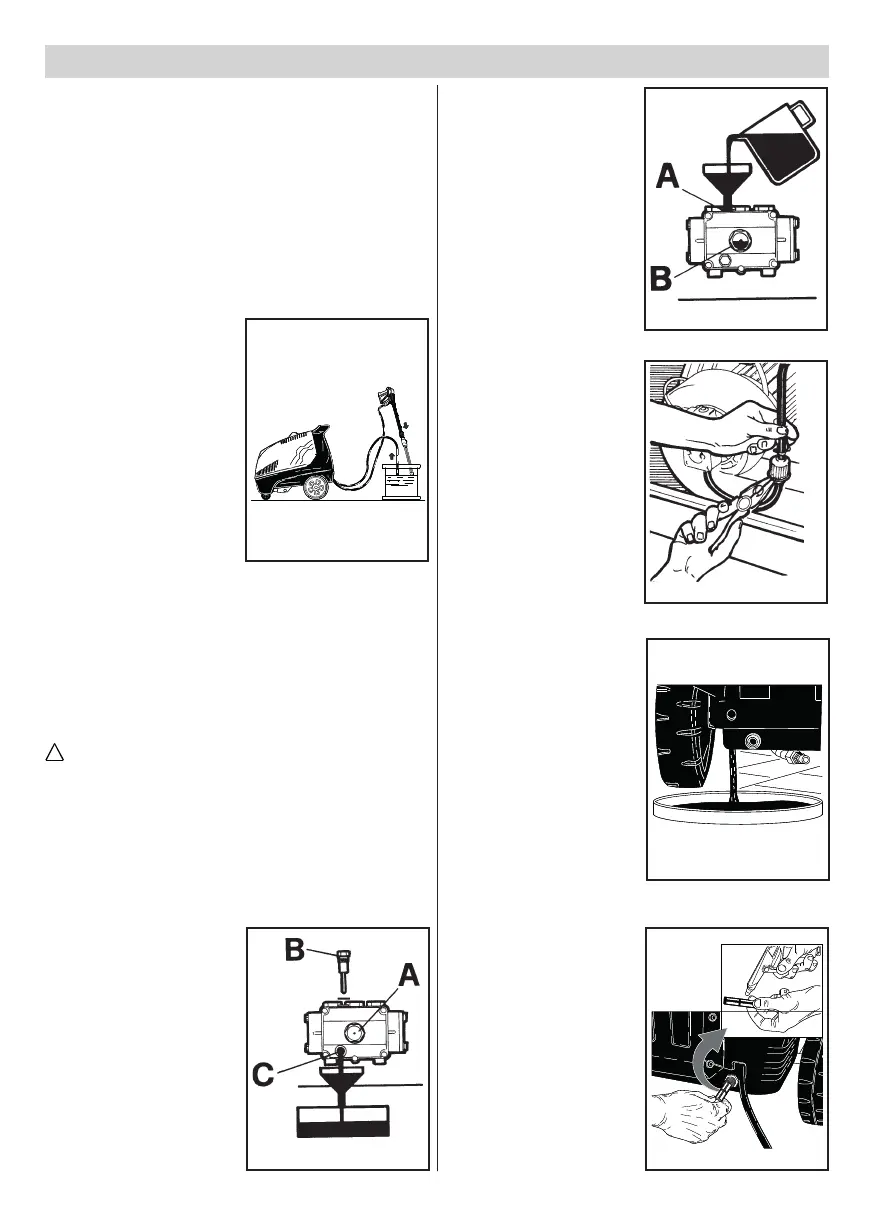 A

B

B

A

C