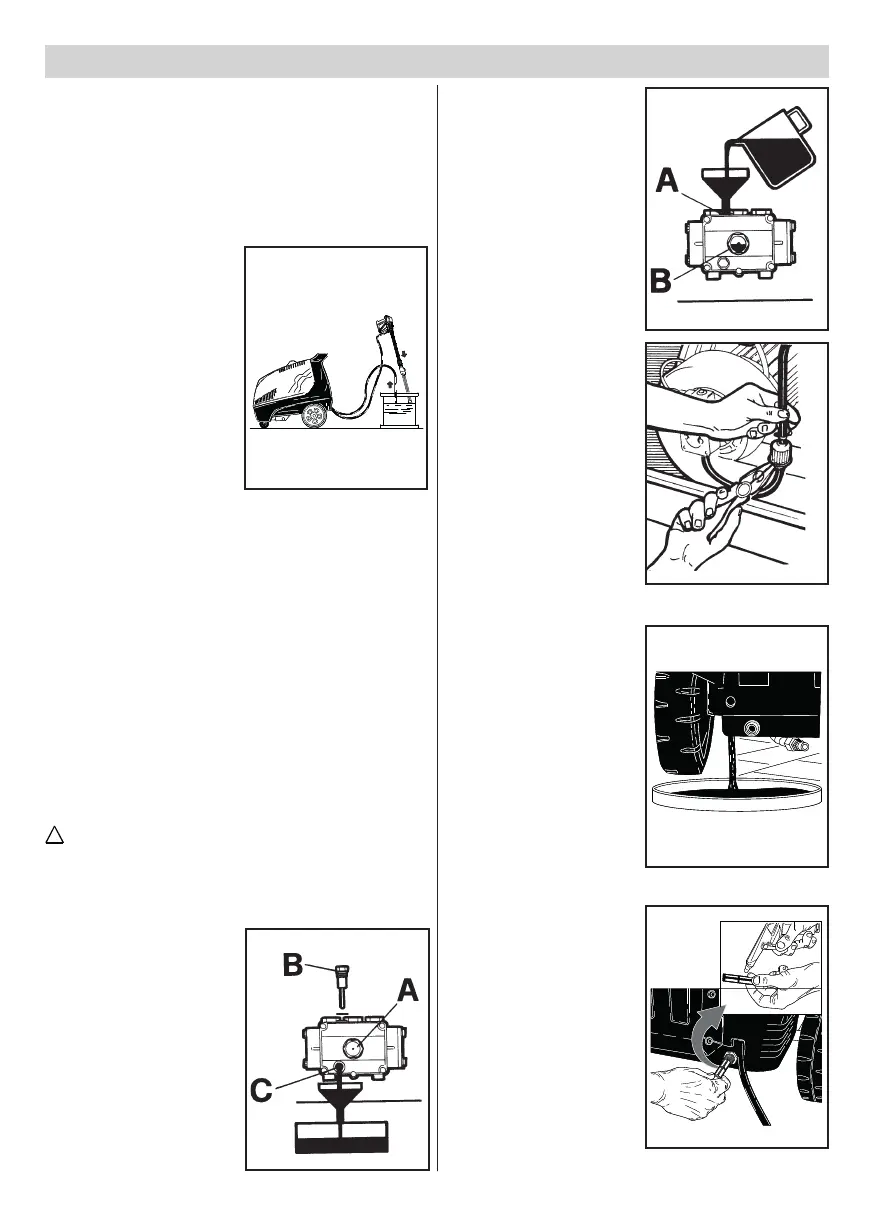 A

B

B

A

C