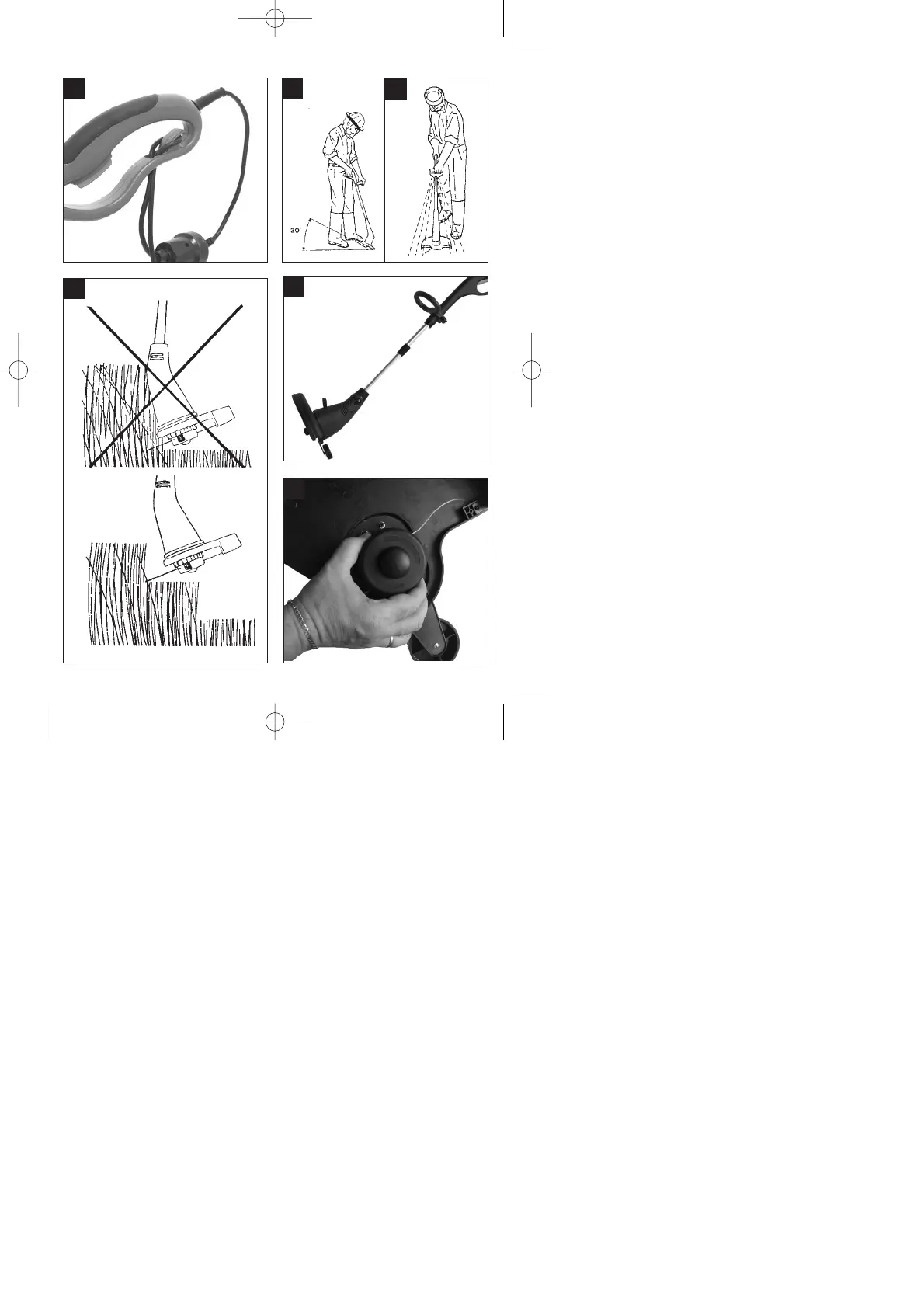 30°