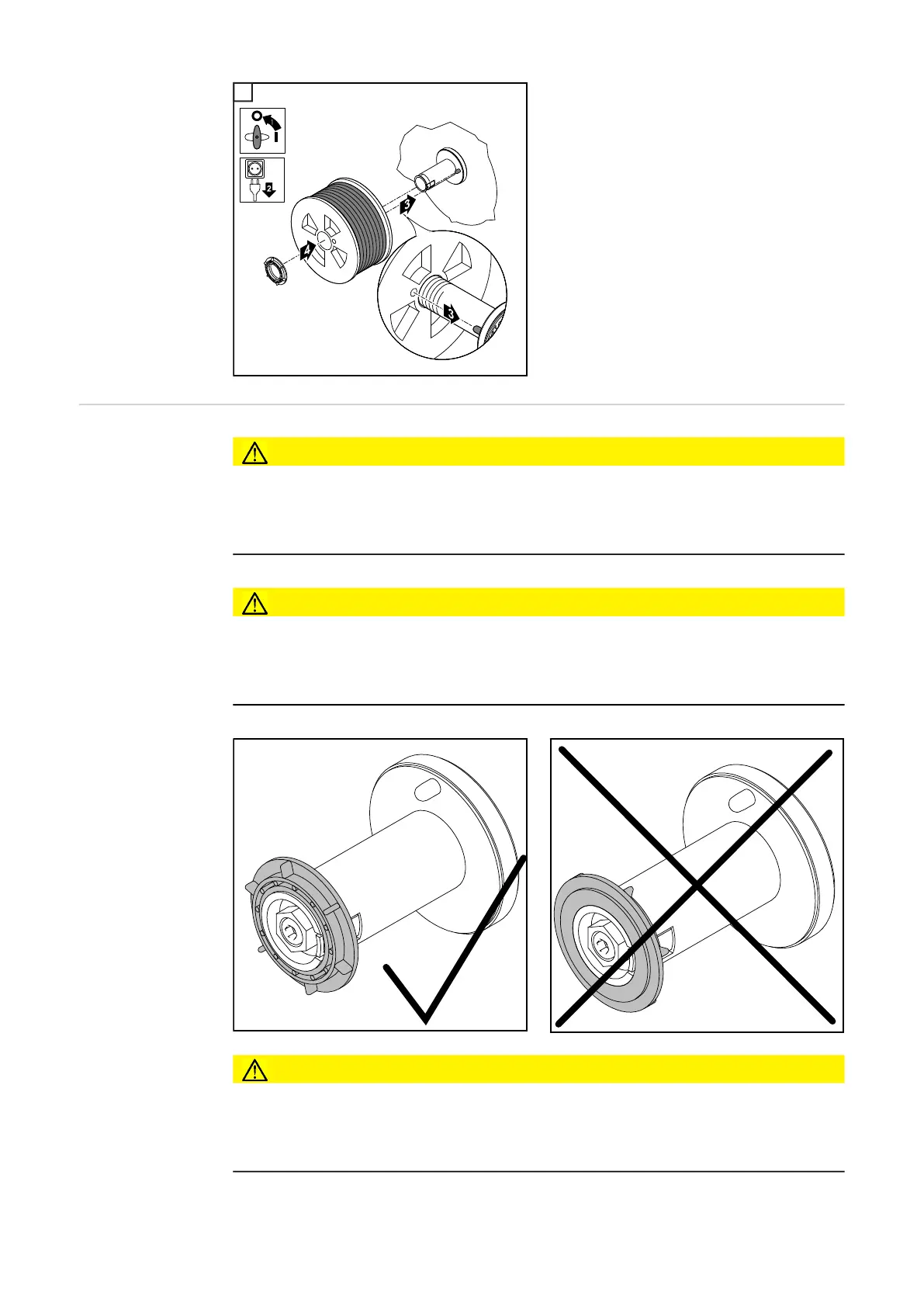 O
I
2
3
4
3