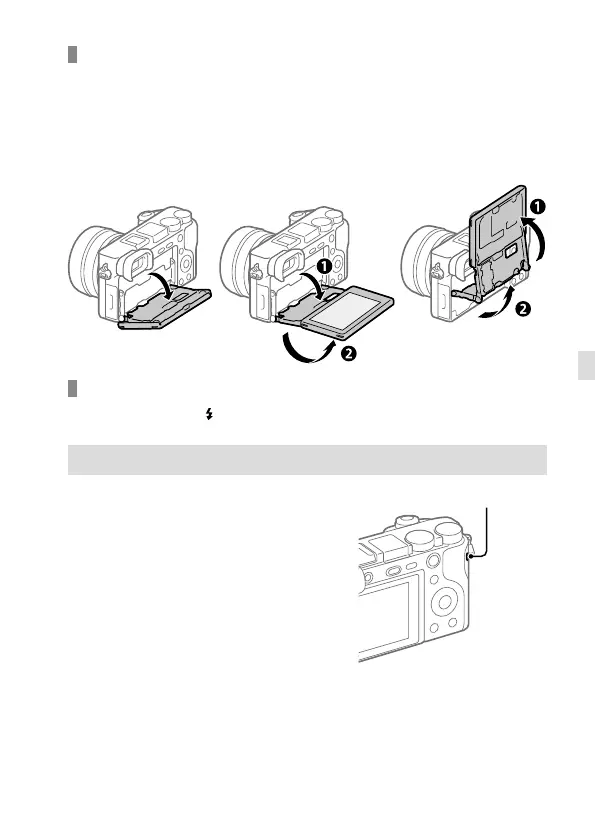 ❶
❶
❷
❷