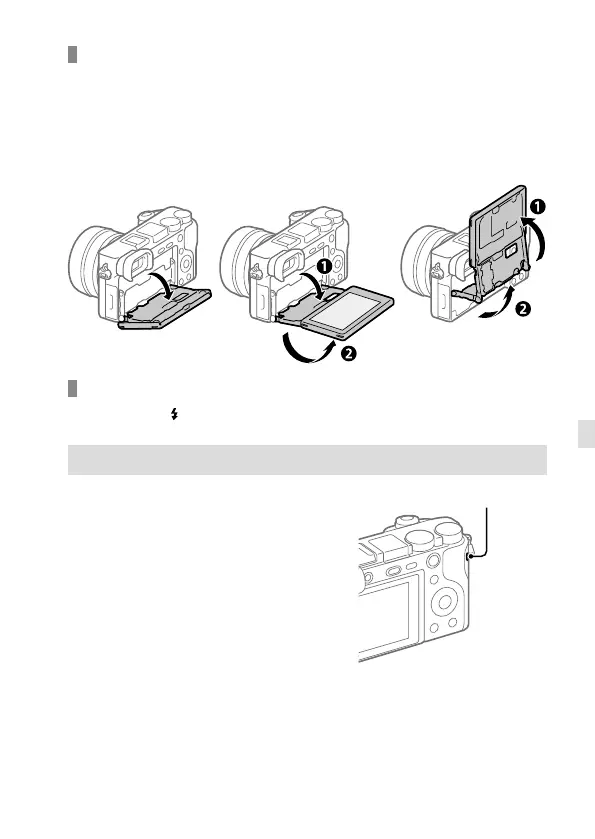 ❶
❶
❷
❷