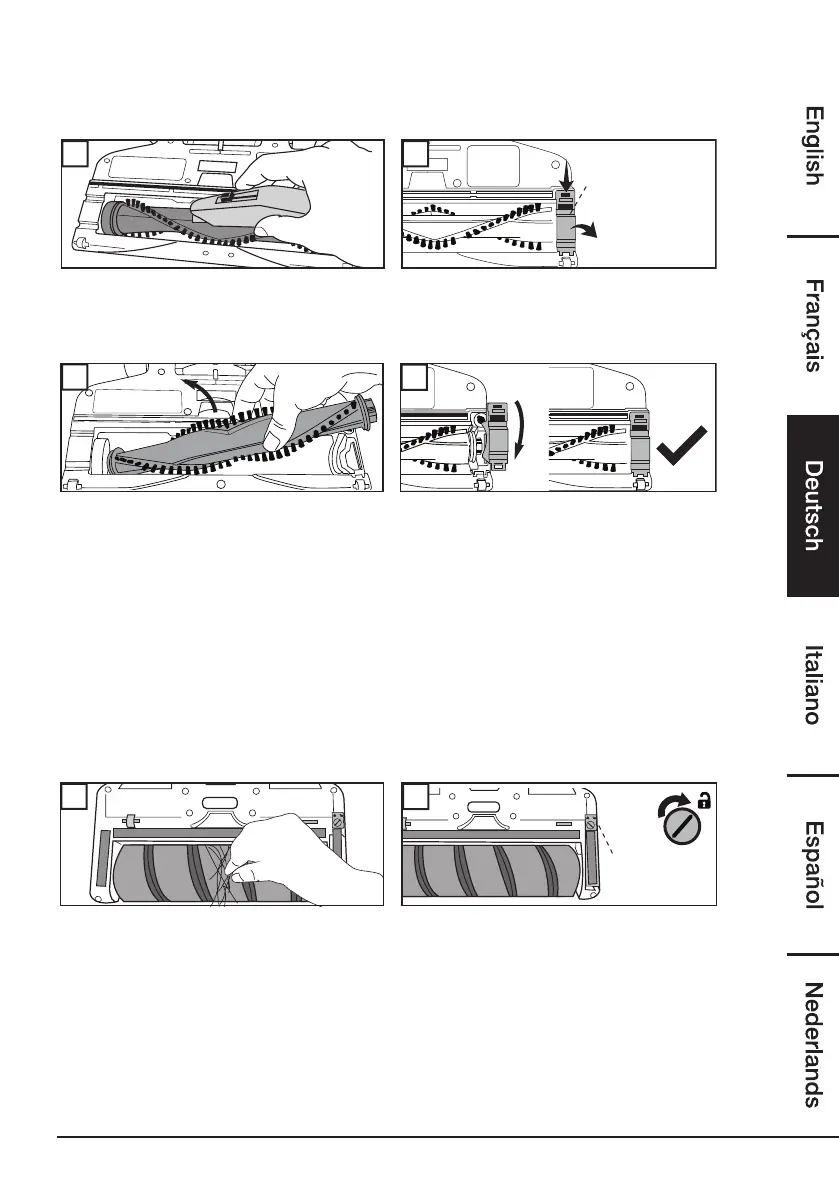 English

Français

Deutsch

Italiano

Español

Nederlands