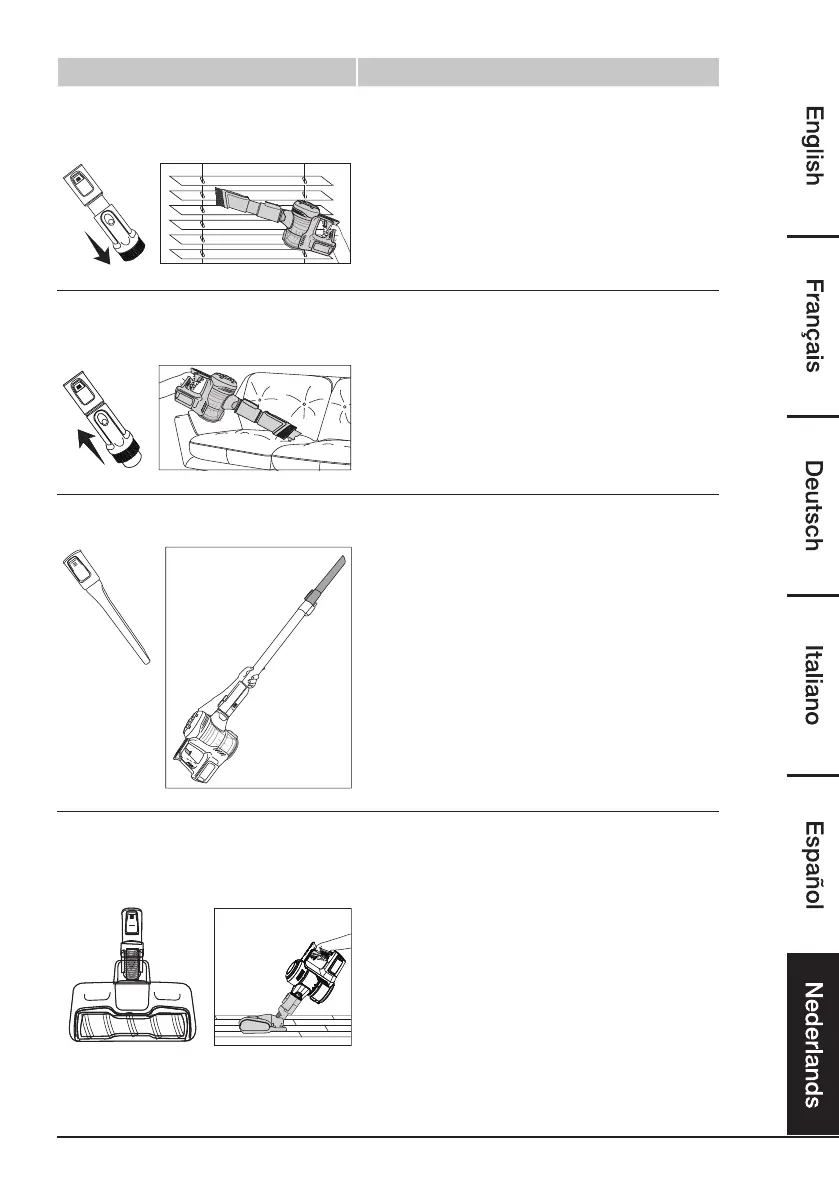 English

Français

Deutsch

Italiano

Español

Nederlands