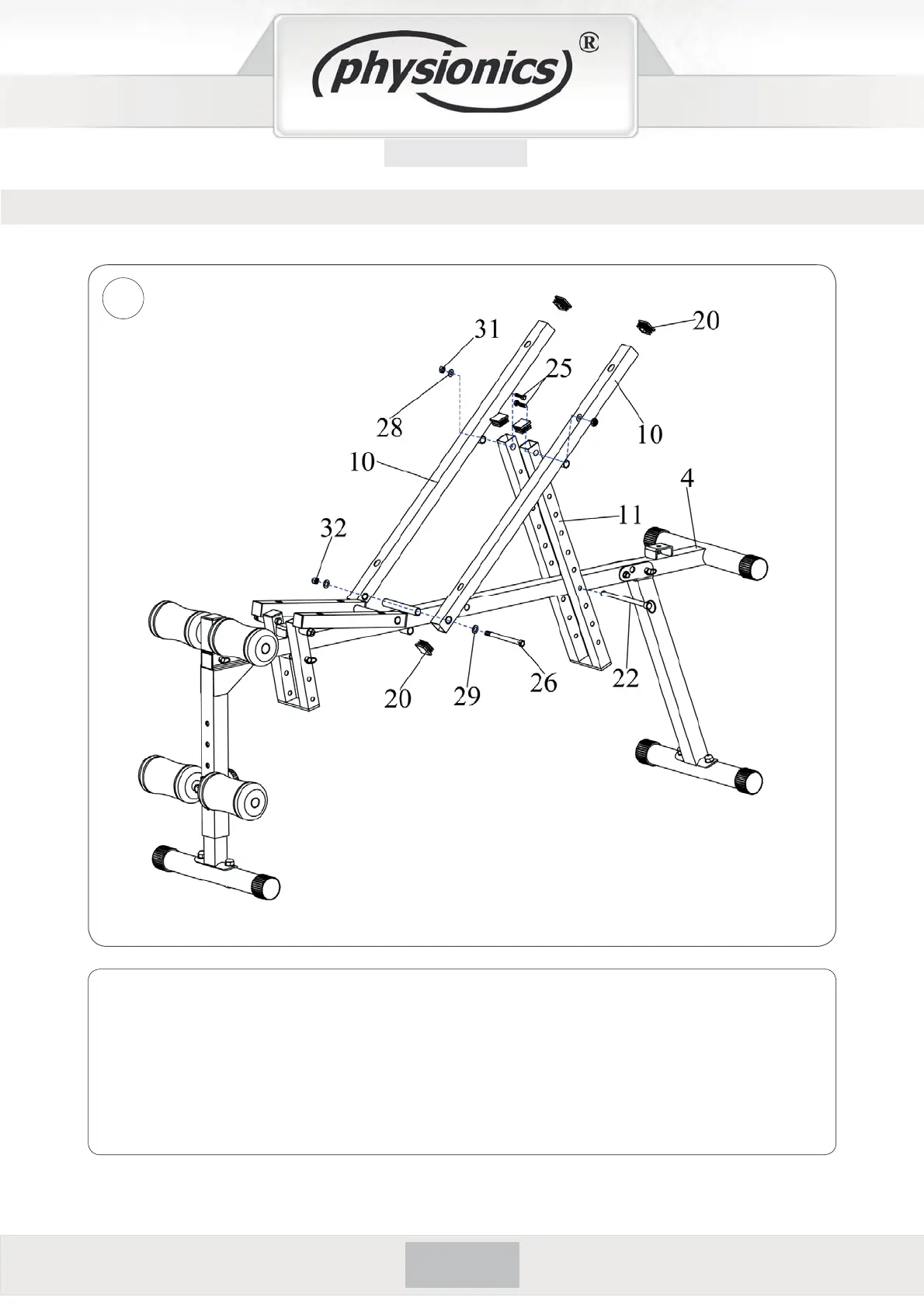 (physionics)®

31
20
25
28
10
10
4
11
32
20
29
26
22