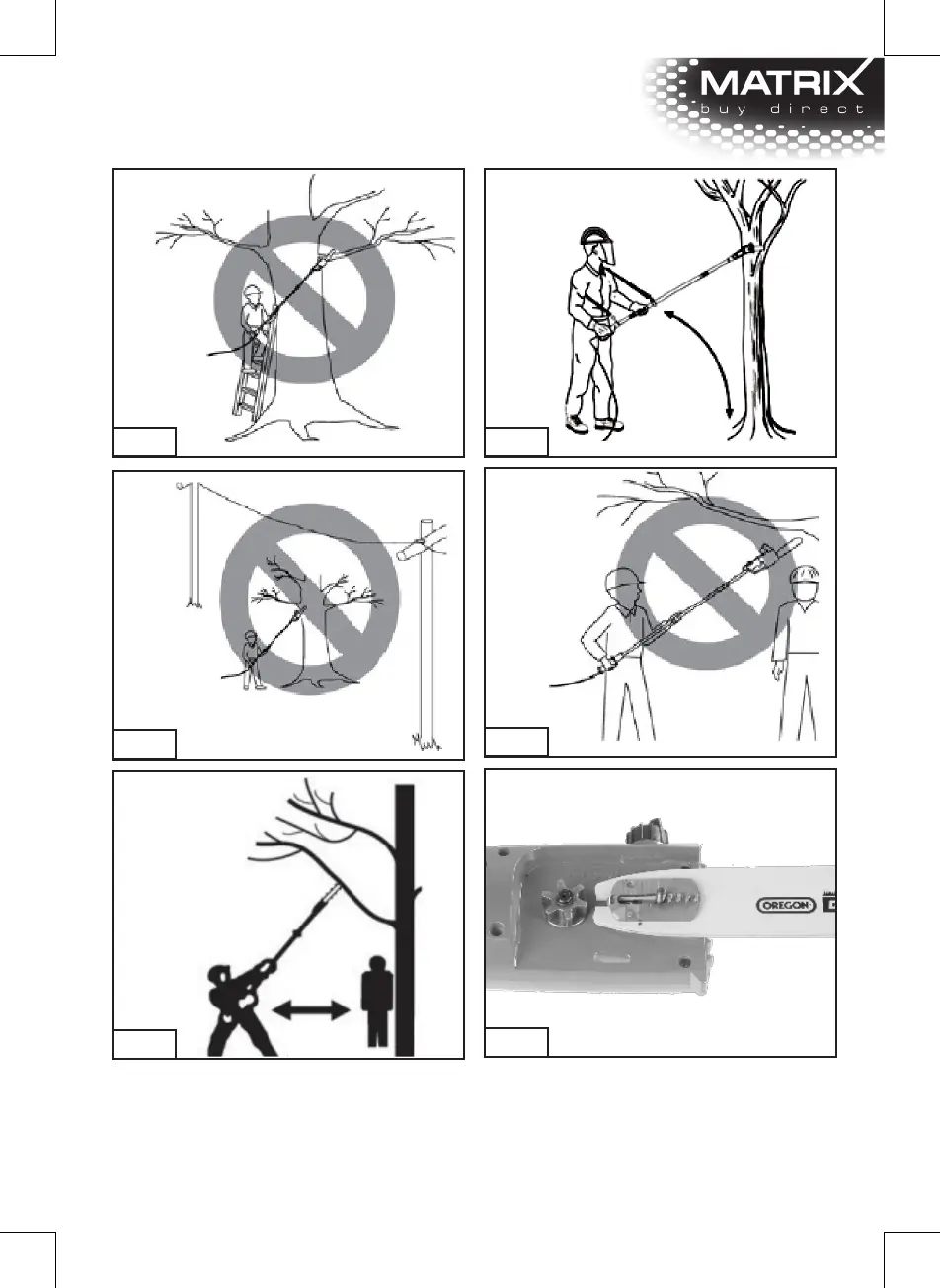 MATRIX
buy direct

OREGON