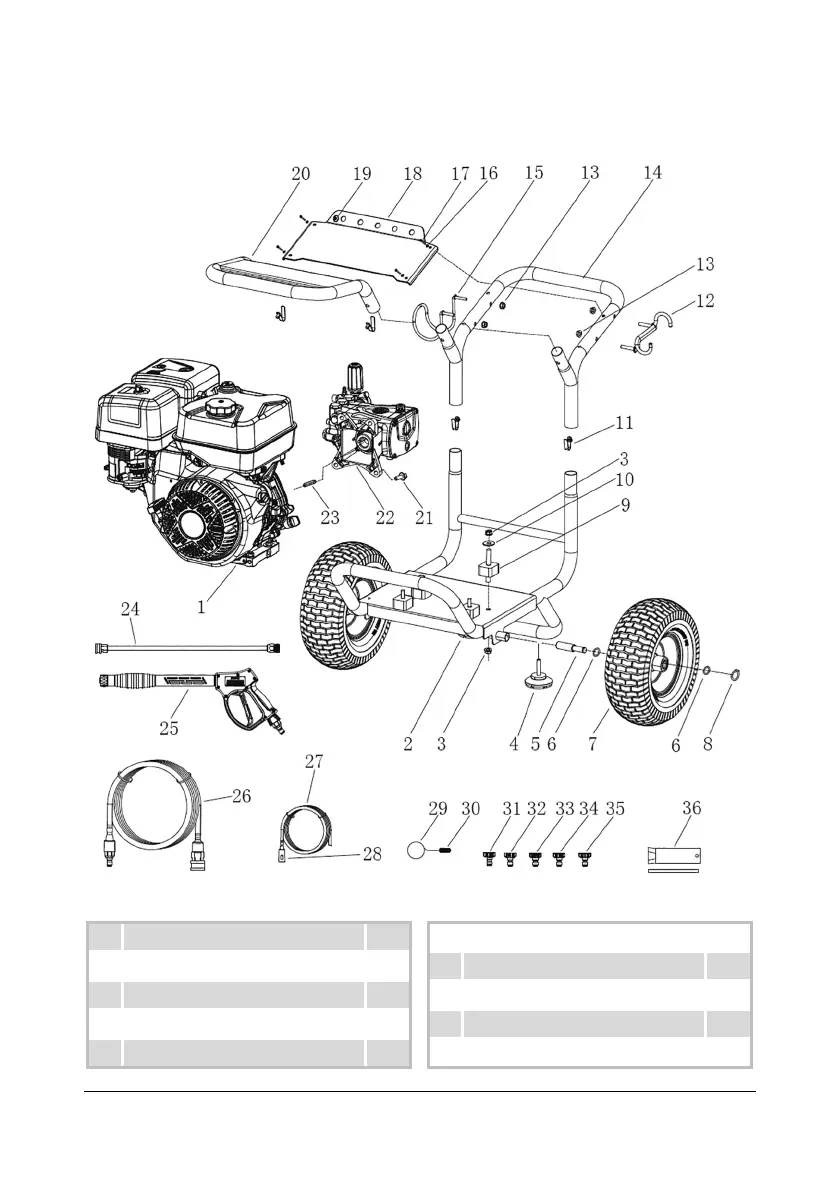 20 19 18 17 16 15 13 14

13

12

11

3

10

9

23 22 21

1

24

25

2 3 4 5 6 7 6 8

27

26

28

29 30 31 32 33 34 35 36