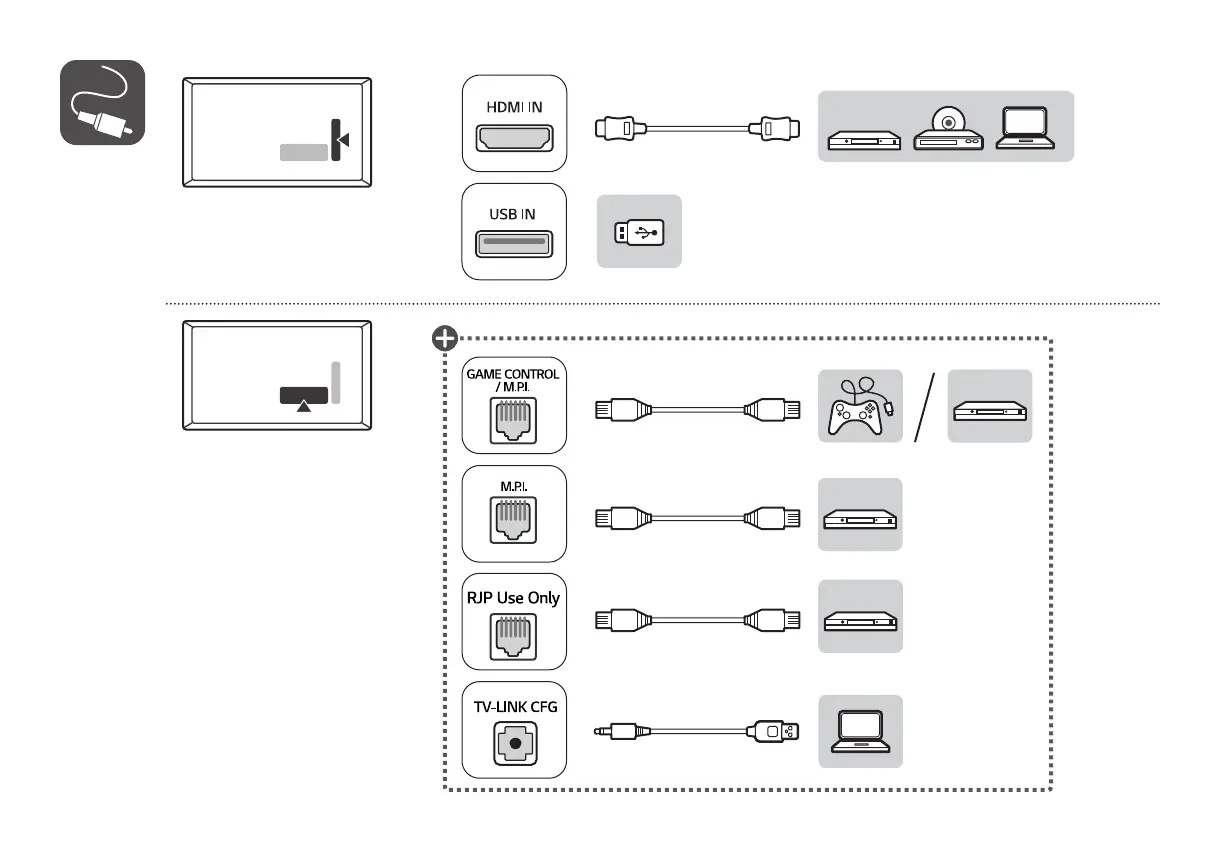 HDMI IN

USB IN

GAME CONTROL / M.P.I.

M.P.I.

RJP Use Only

TV-LINK CFG