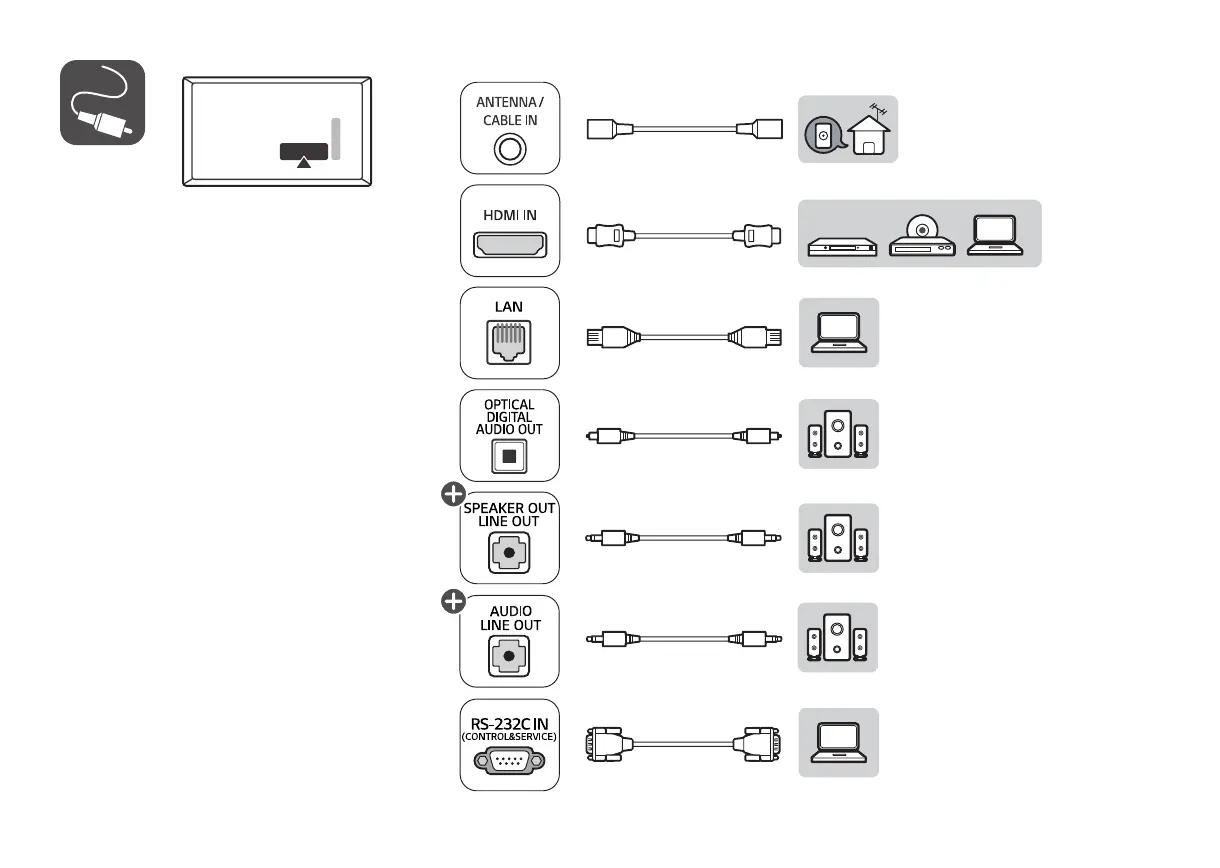 ANTENNA / CABLE IN

HDMI IN

LAN

OPTICAL DIGITAL AUDIO OUT

SPEAKER OUT LINE OUT

AUDIO LINE OUT

RS-232C IN (CONTROL&SERVICE)