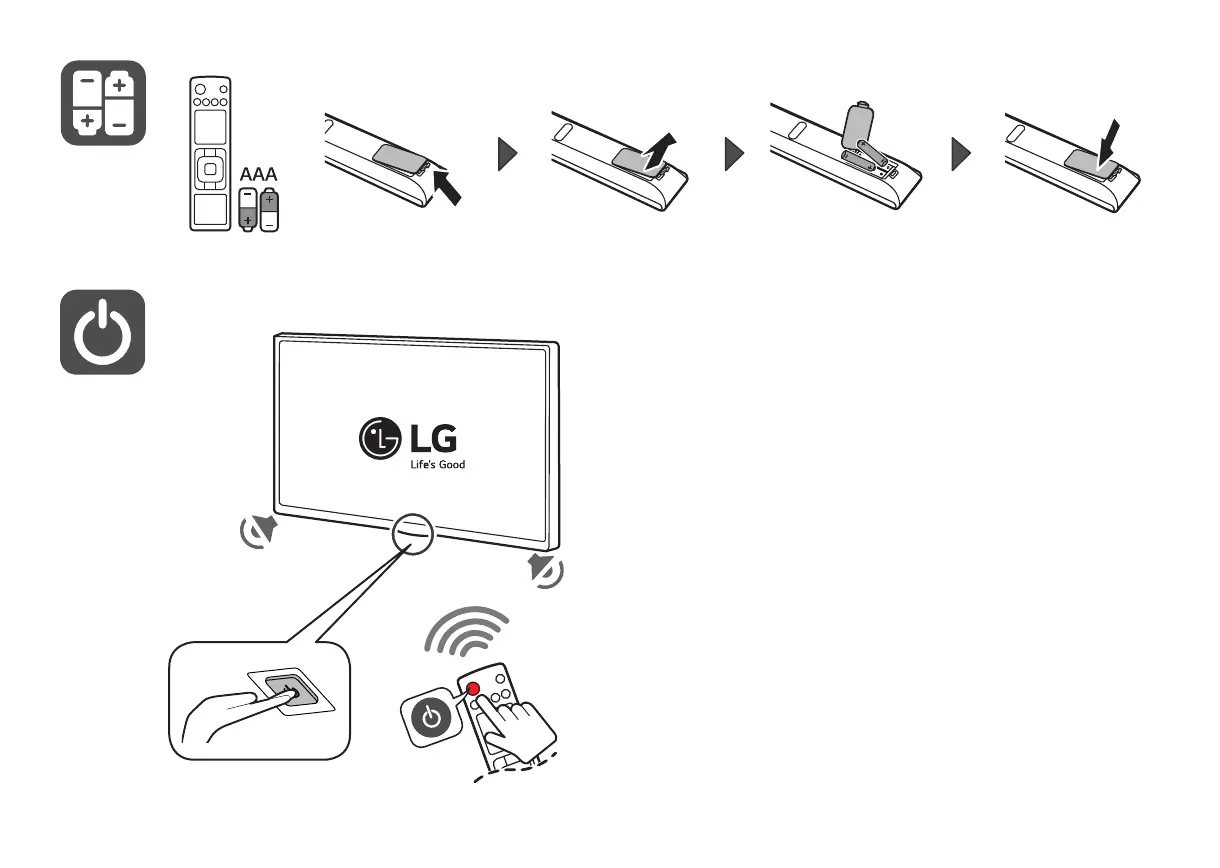 AAA

LG
Life's Good