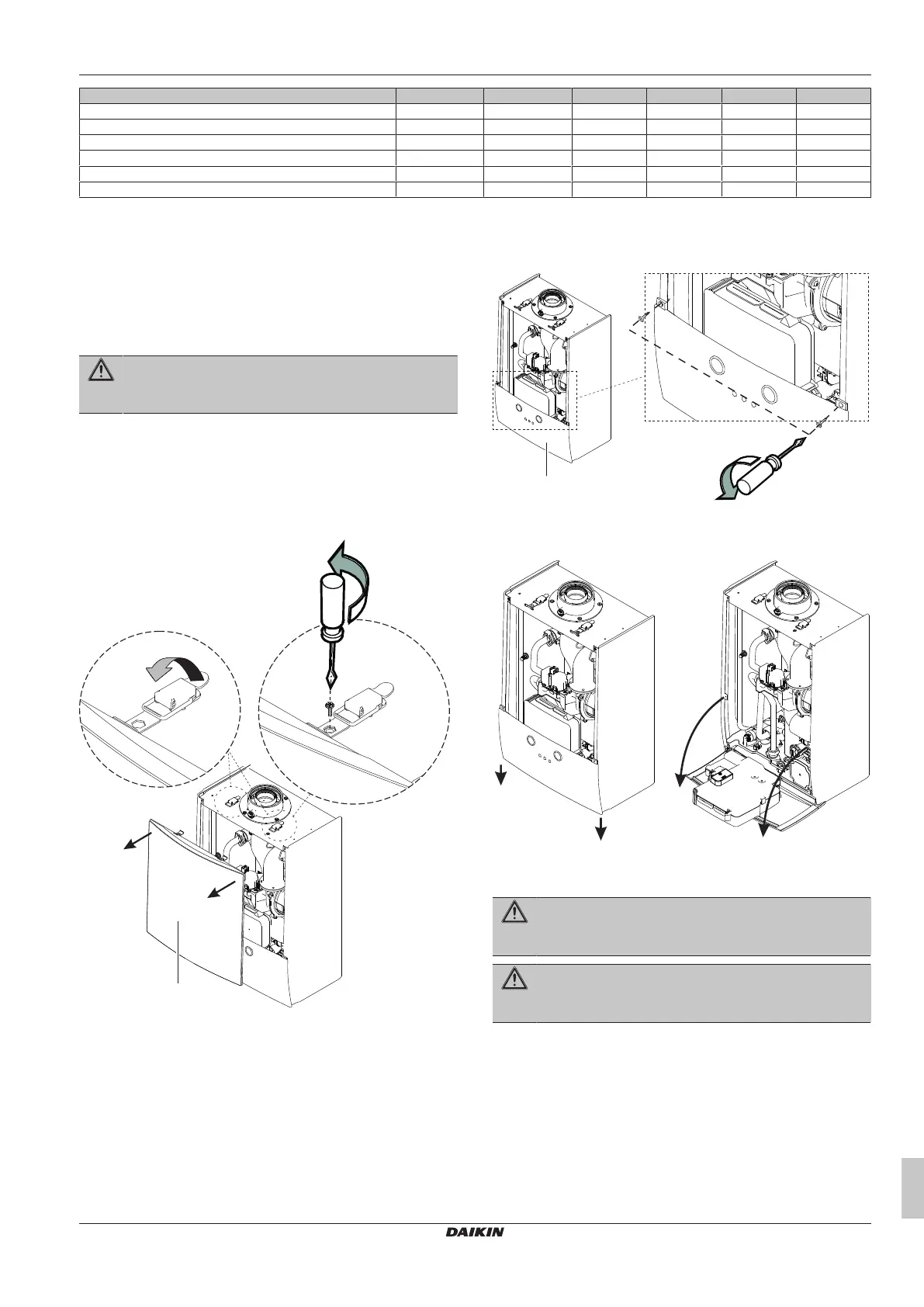 DAIKIN