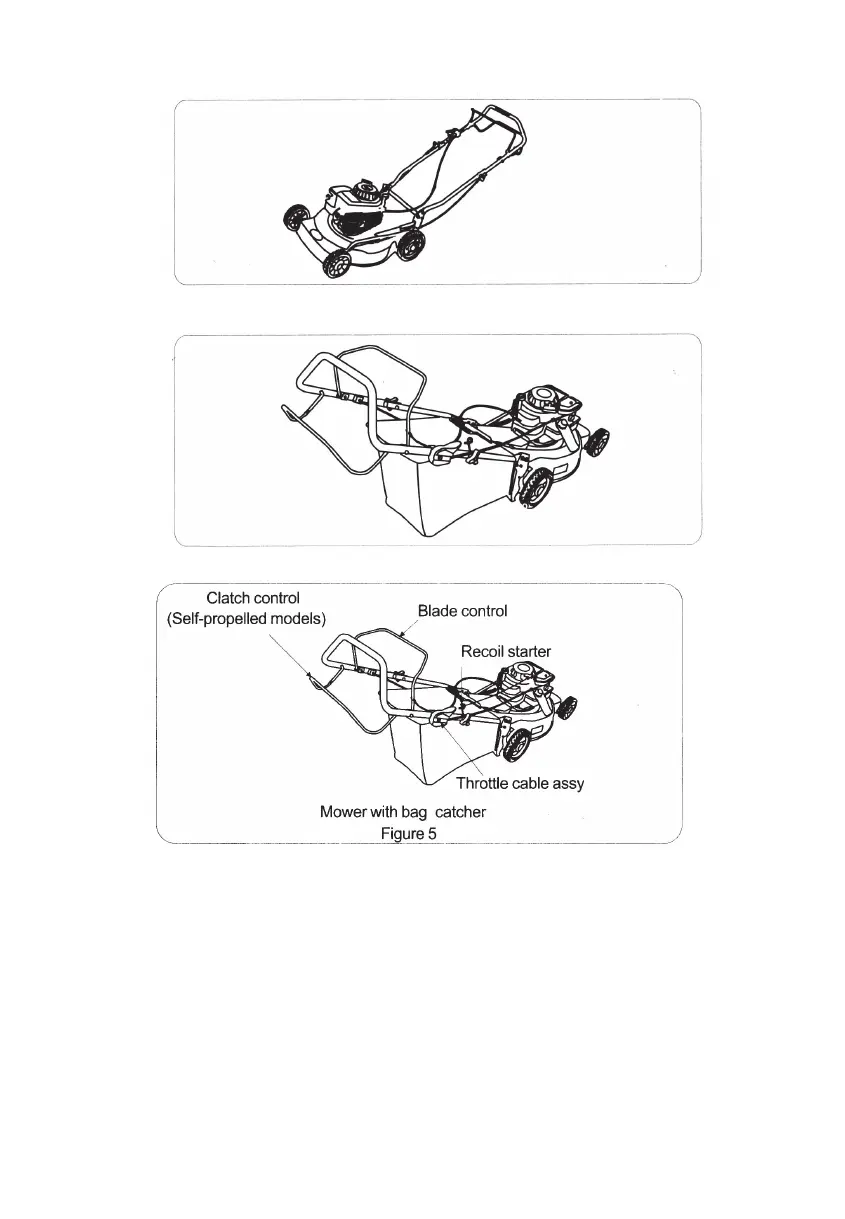 Clatch control
(Self-propelled models)

Blade control

Recoil starter

Throttle cable assy

Mower with bag catcher
Figure 5