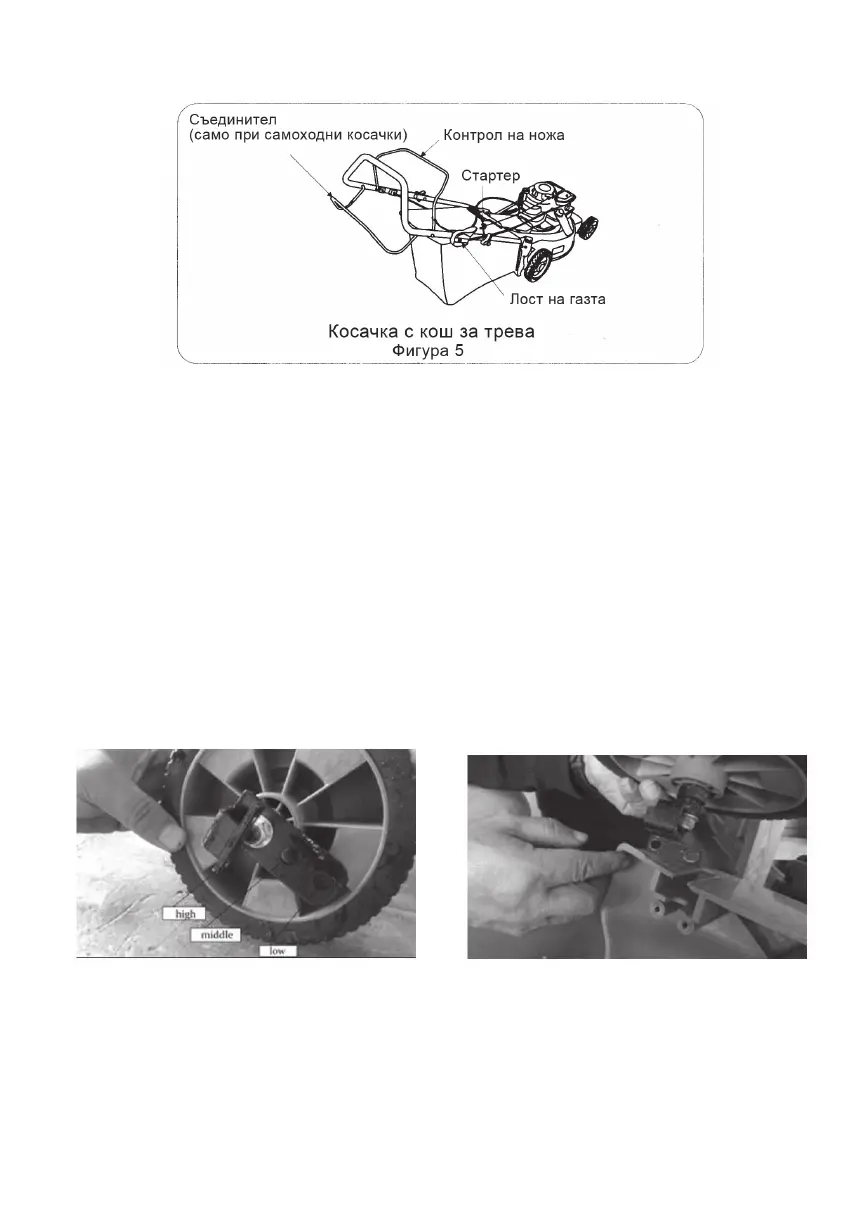 Съединител
(само при самоходни косачки)
Контрол на ножа
Стартер
Лост на газта
Косачка с кош за трева
Фигура 5

high
middle
low