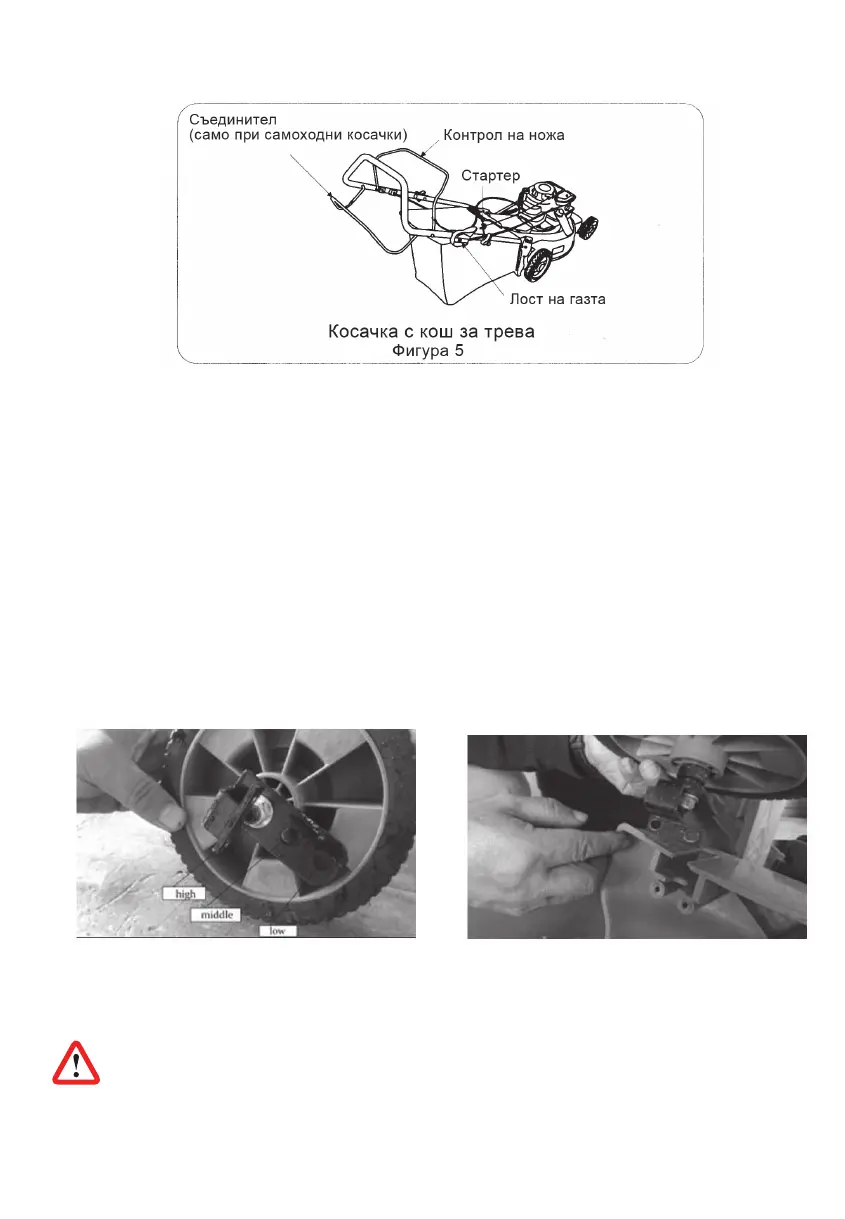 Съединител
(само при самоходни косачки)

Контрол на ножа

Стартер

Лост на газта

Косачка с кош за трева
Фигура 5

high

middle

low