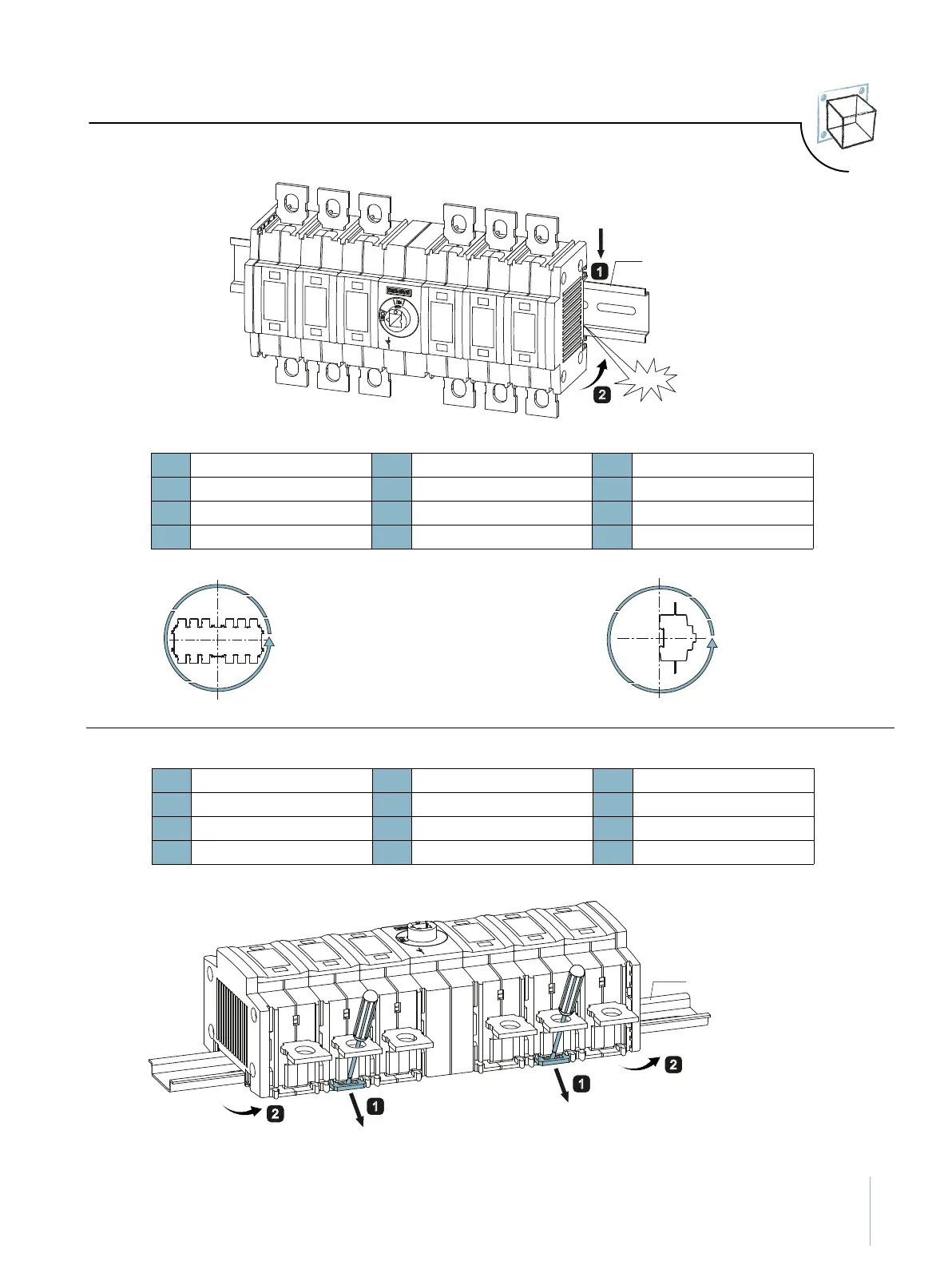 1

2

2

1

1

2