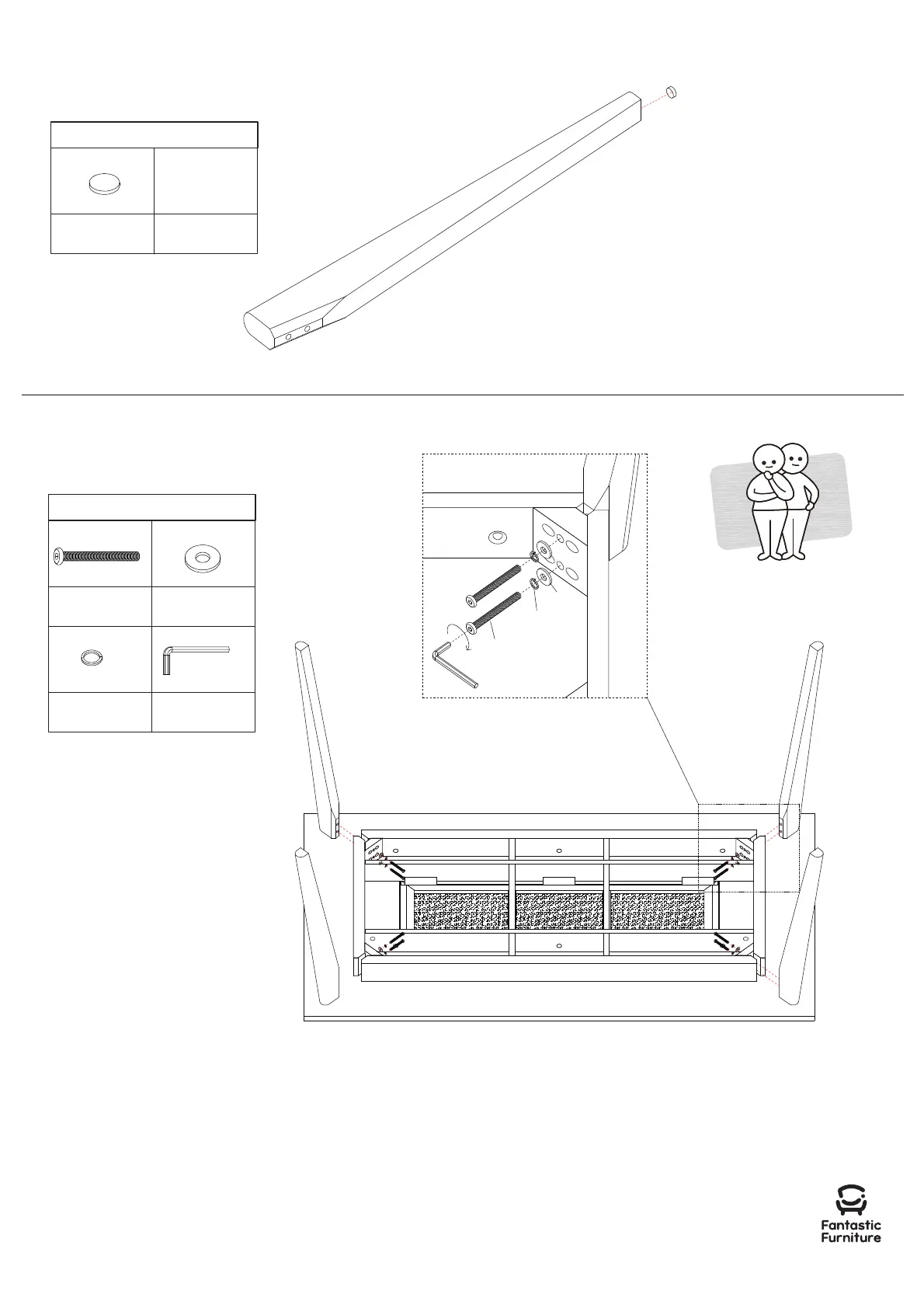 Fantastic Furniture