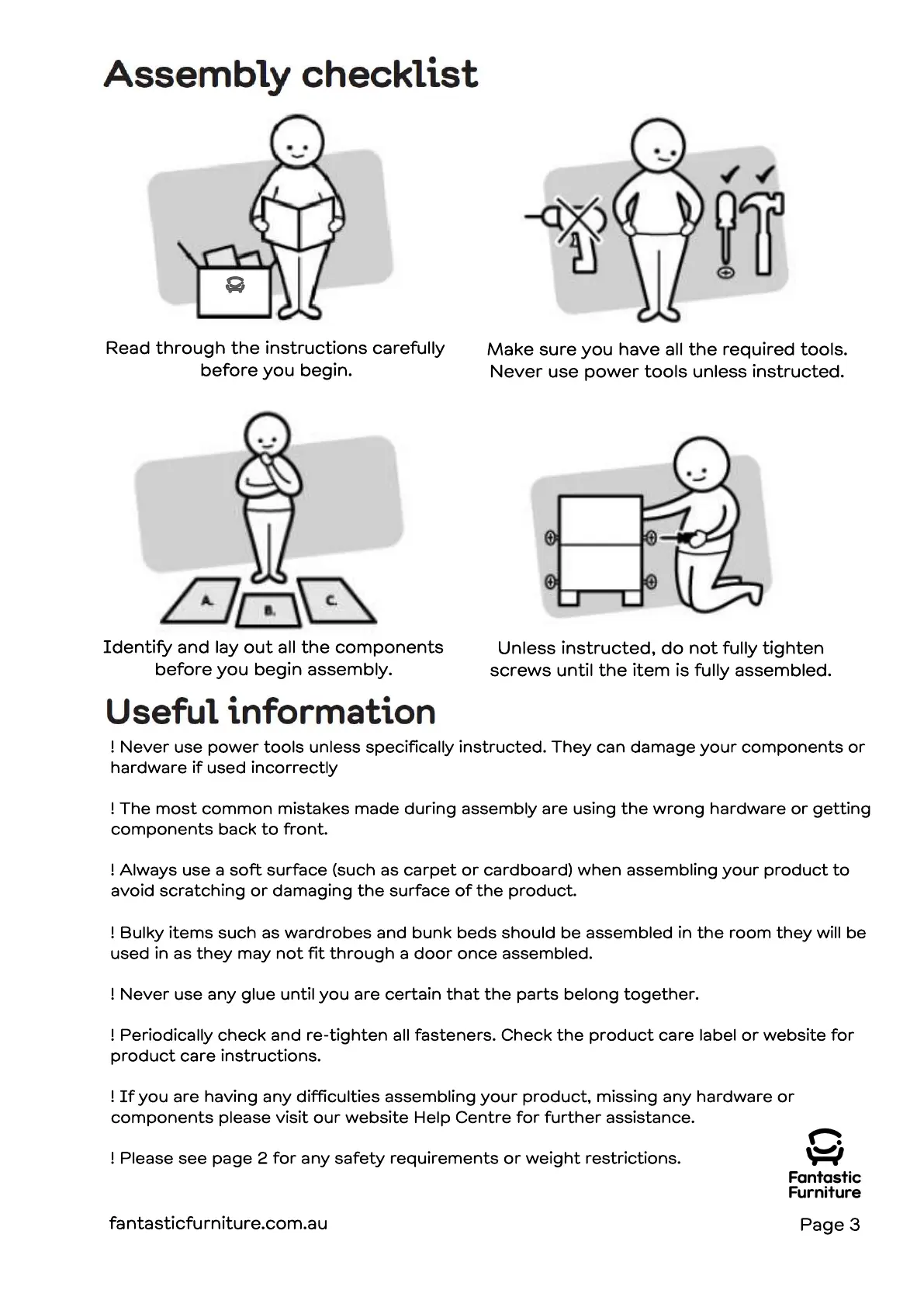 Assembly checklist

Read through the instructions carefully before you begin.

Make sure you have all the required tools. Never use power tools unless instructed.

A. B. C.

Identify and lay out all the components before you begin assembly.

Unless instructed, do not fully tighten screws until the item is fully assembled.

Useful information

! Never use power tools unless specifically instructed. They can damage your components or hardware if used incorrectly

! The most common mistakes made during assembly are using the wrong hardware or getting components back to front.

! Always use a soft surface (such as carpet or cardboard) when assembling your product to avoid scratching or damaging the surface of the product.

! Bulky items such as wardrobes and bunk beds should be assembled in the room they will be used in as they may not fit through a door once assembled.

! Never use any glue until you are certain that the parts belong together.

! Periodically check and re-tighten all fasteners. Check the product care label or website for product care instructions.

! If you are having any difficulties assembling your product, missing any hardware or components please visit our website Help Centre for further assistance.

! Please see page 2 for any safety requirements or weight restrictions.

Fantastic Furniture

fantasticfurniture.com.au

Page 3