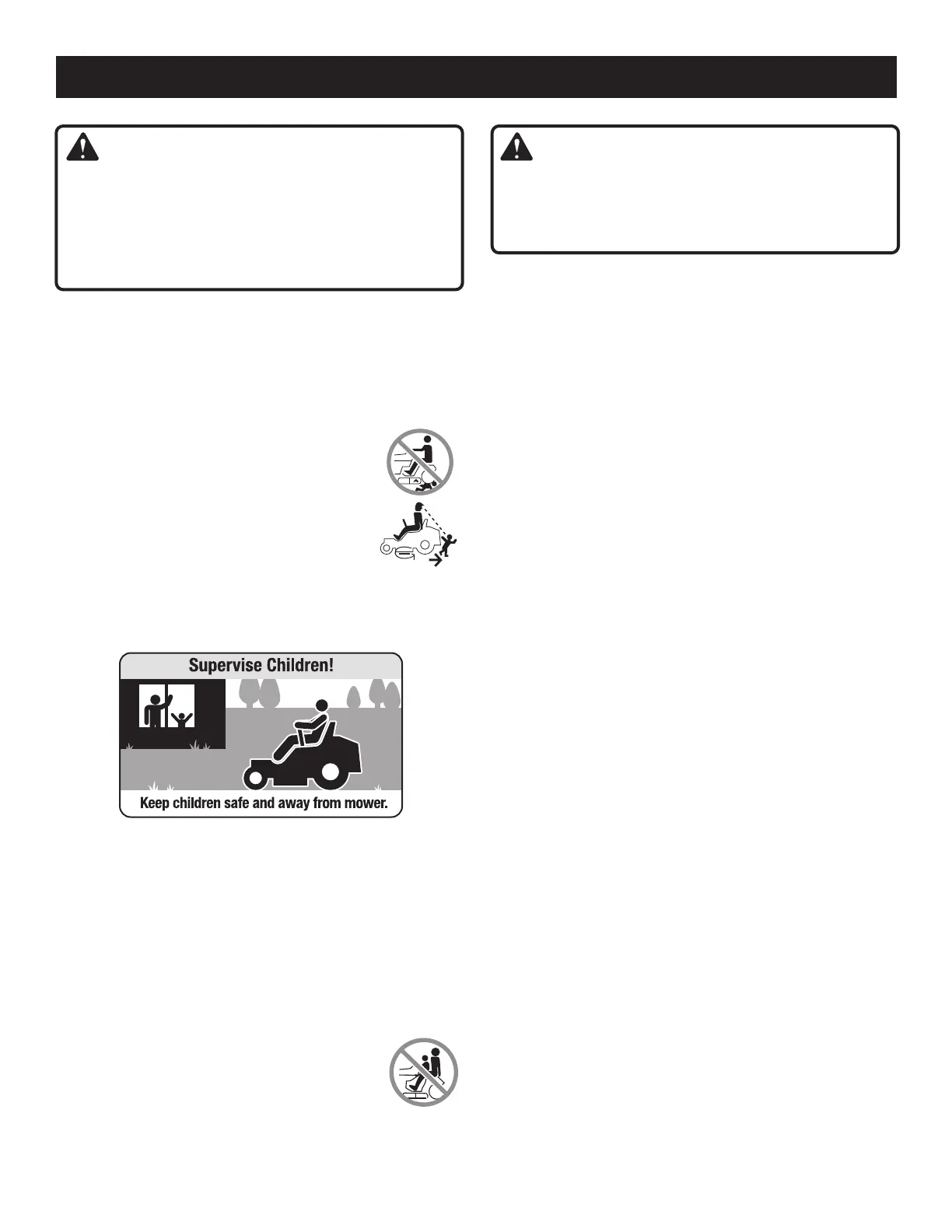 Supervise Children!

Keep children safe and away from mower.