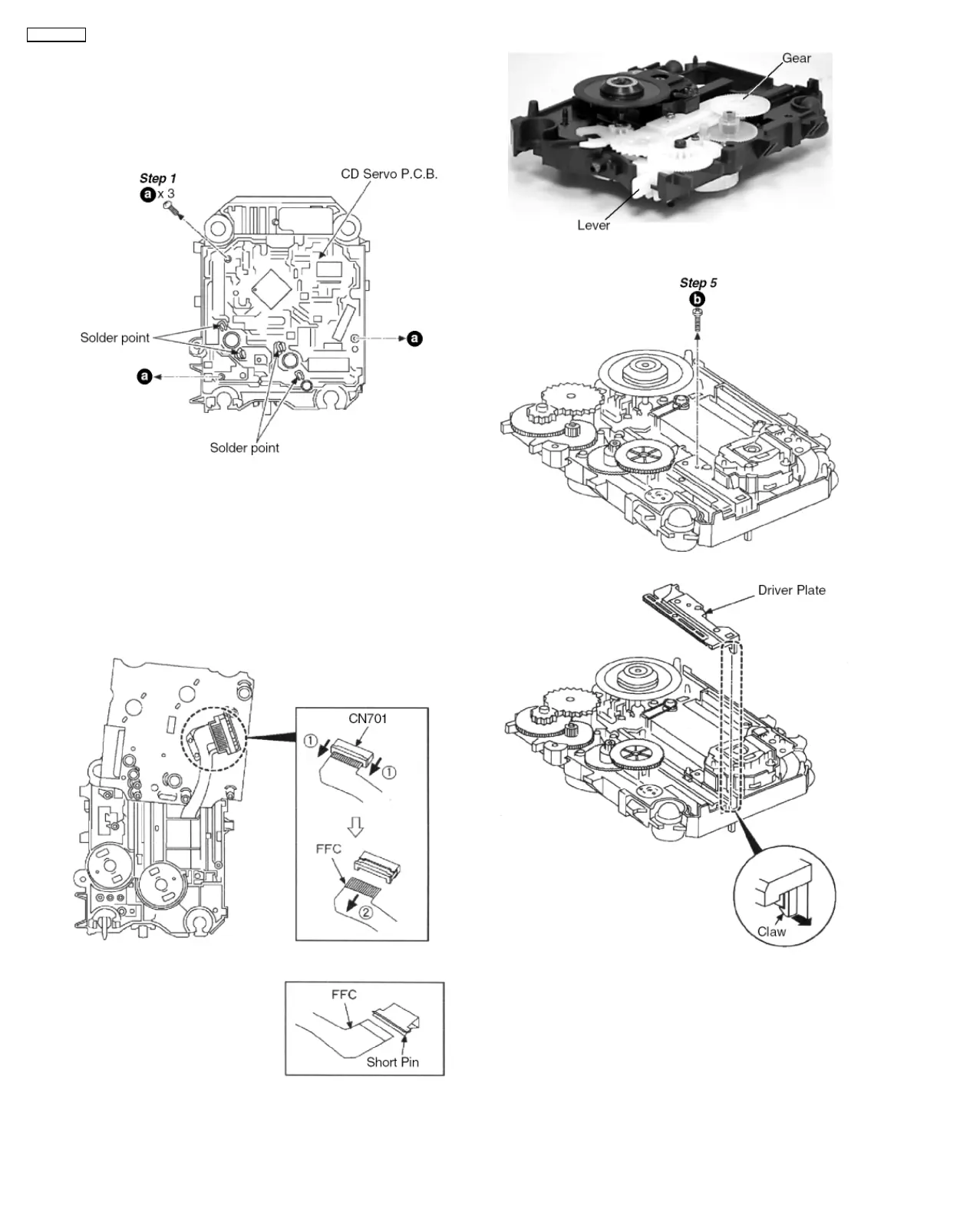 Step 1
a x 3

CD Servo P.C.B.

Solder point

a

a

Solder point

CN701

①

①

FFC

②

FFC

Short Pin

Gear

Lever

Step 5
b

Driver Plate

Claw