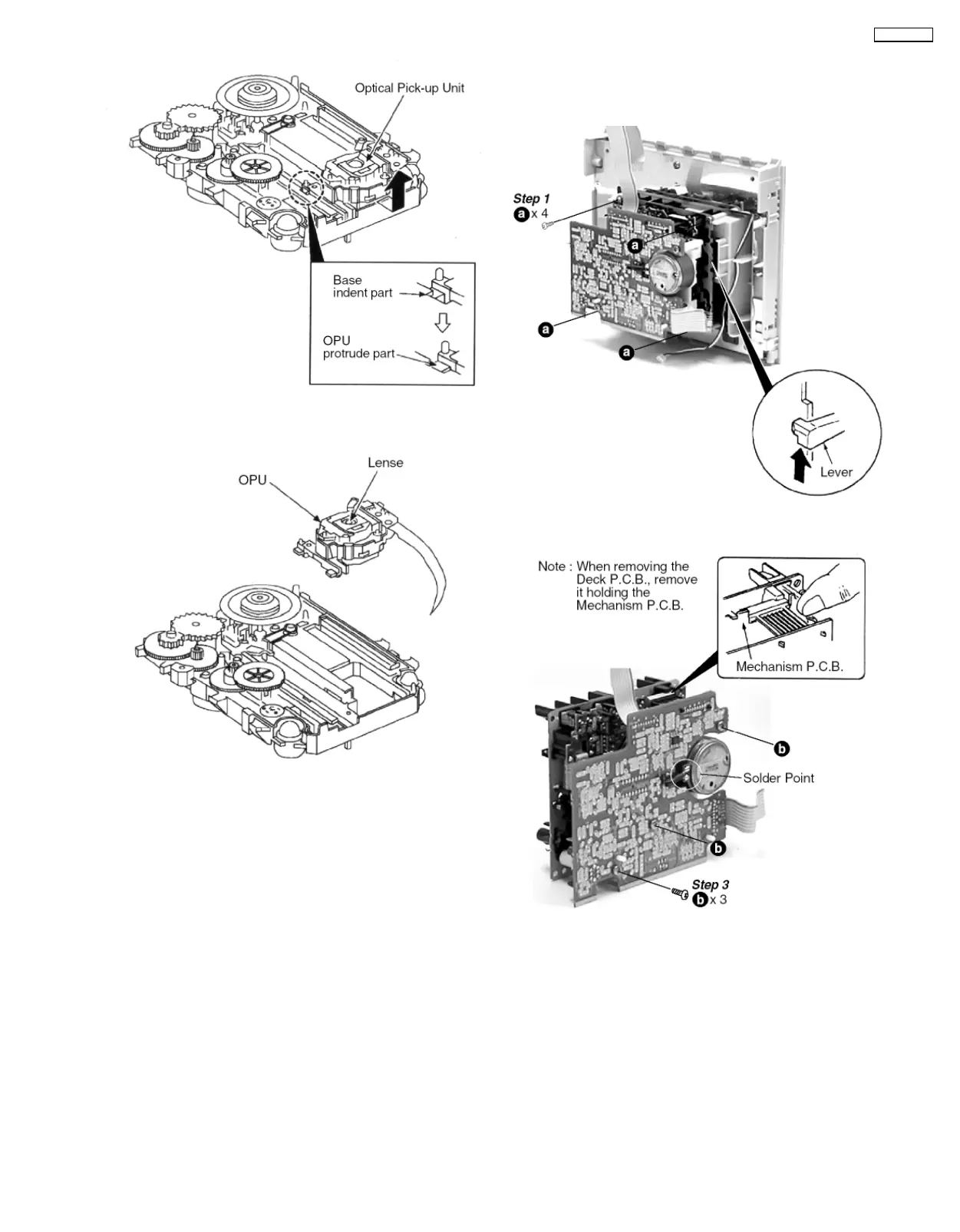 Optical Pick-up Unit

Base indent part

OPU protrude part

Lense

OPU

Step 1

a x 4

a

a

a

Lever

Note : When removing the Deck P.C.B., remove it holding the Mechanism P.C.B.

Mechanism P.C.B.

b

Solder Point

b

Step 3

b x 3