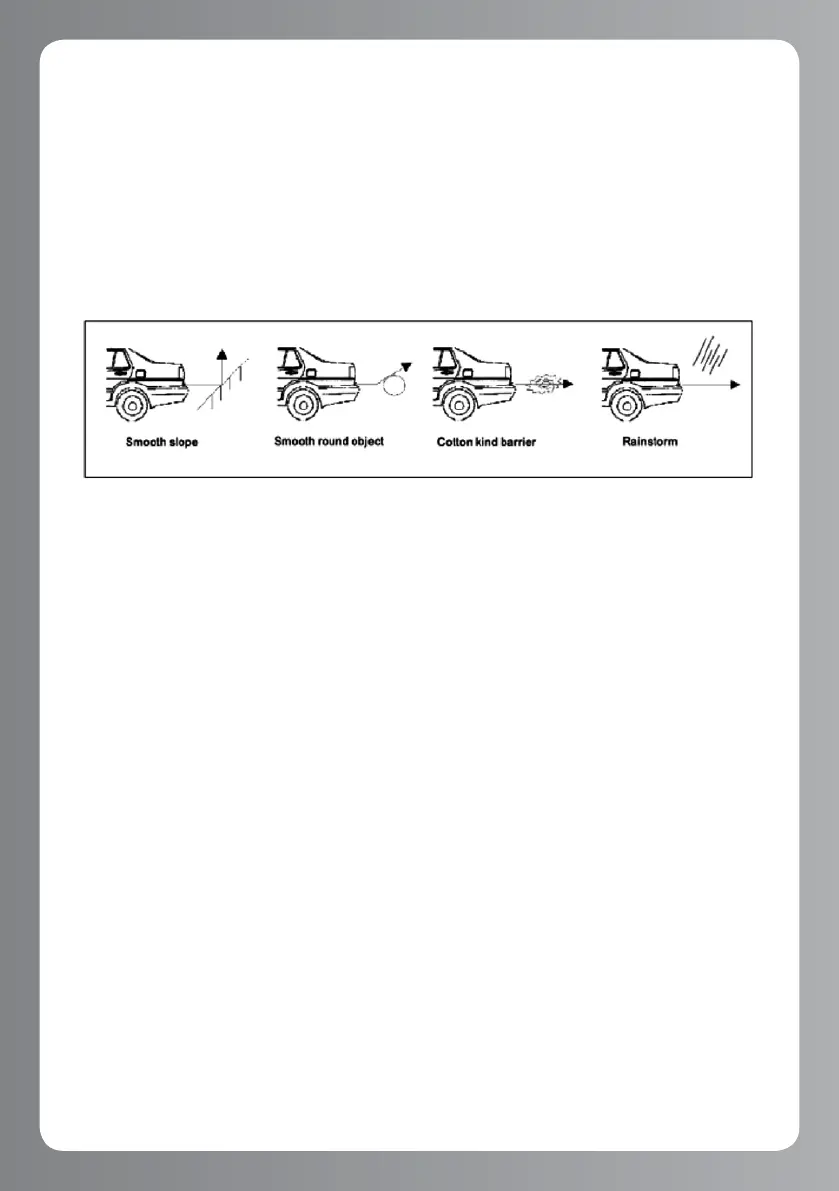 Smooth slope

Smooth round object

Cotton kind barrier

Rainstorm