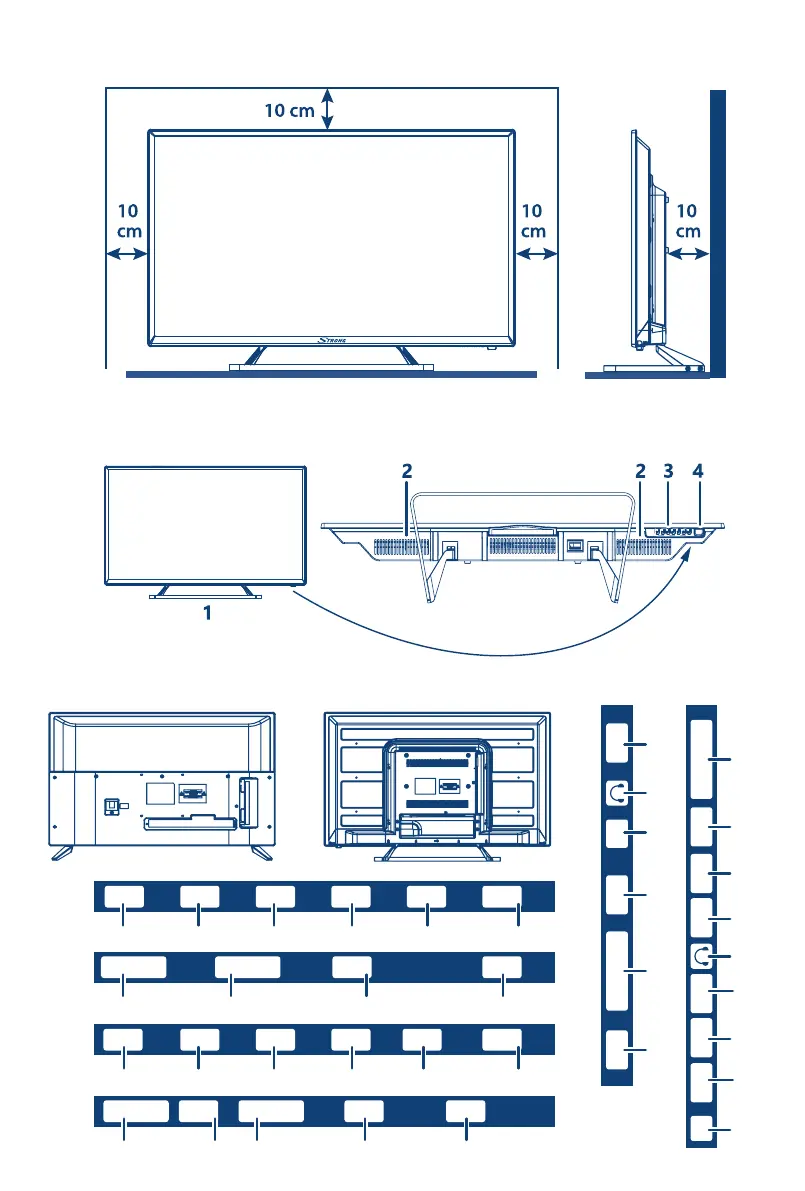 10 cm

10 cm

10 cm

10 cm

STRONG

2

2

3

4

1