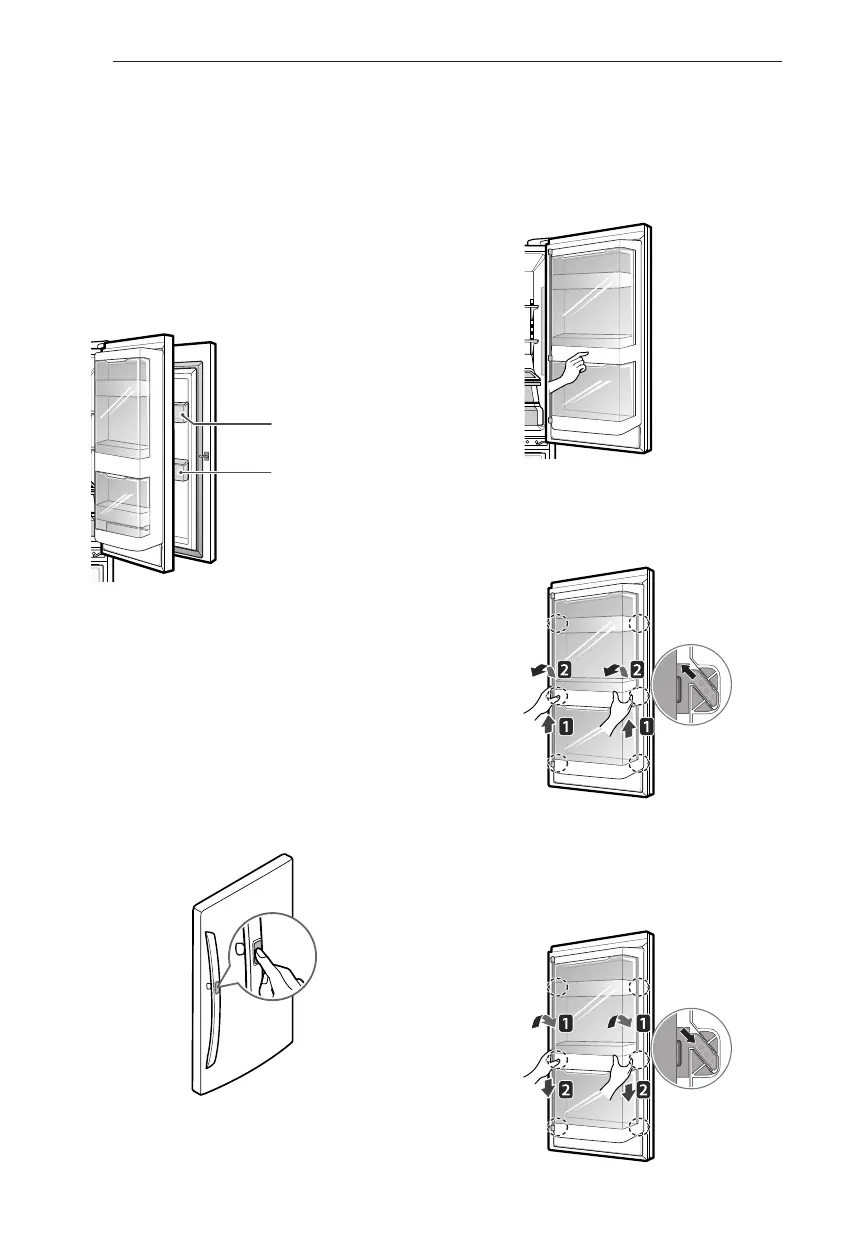 2 2
1 1

1 1
2 2