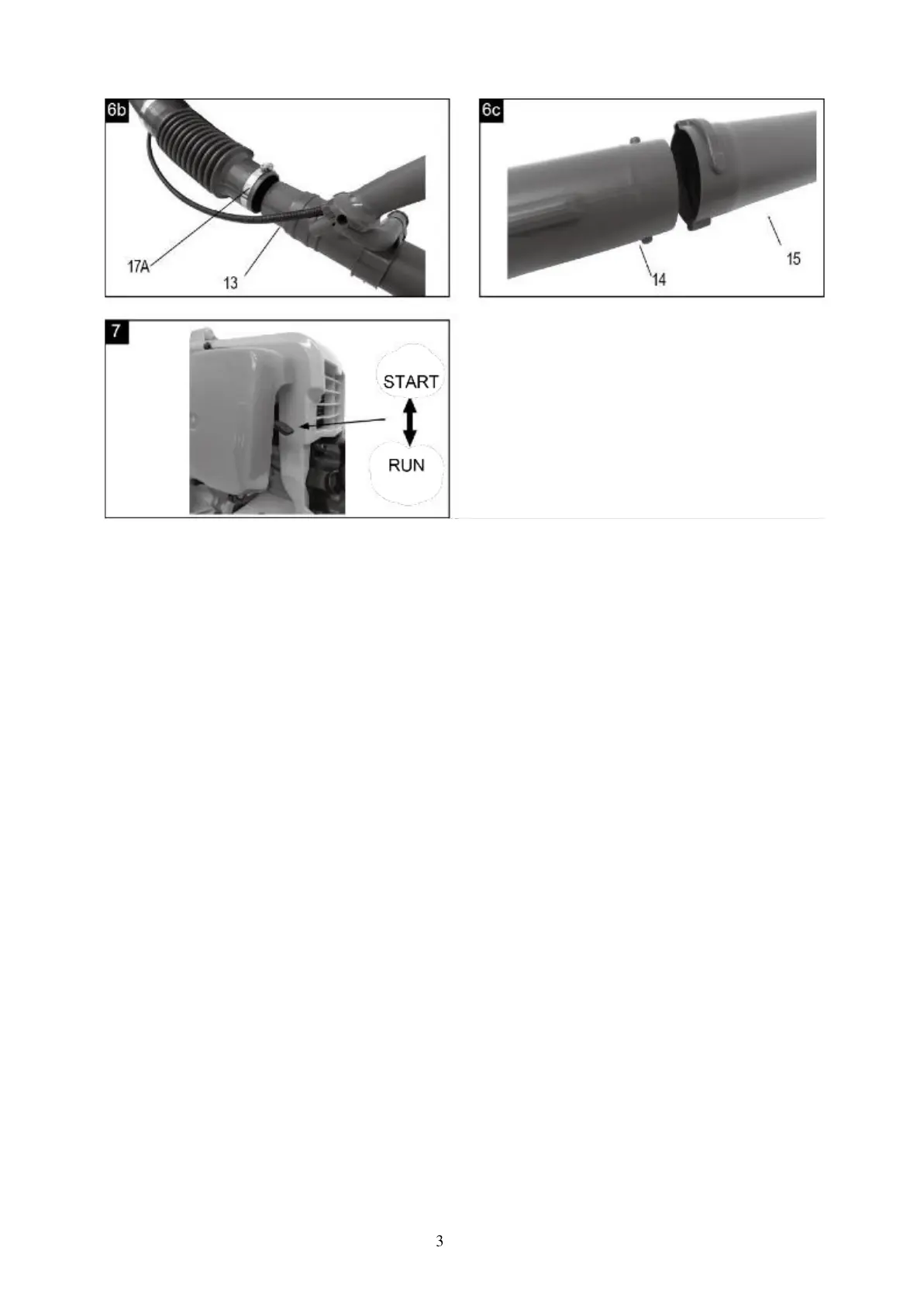 6b
17A
13

6c
14
15

7
START
RUN

3