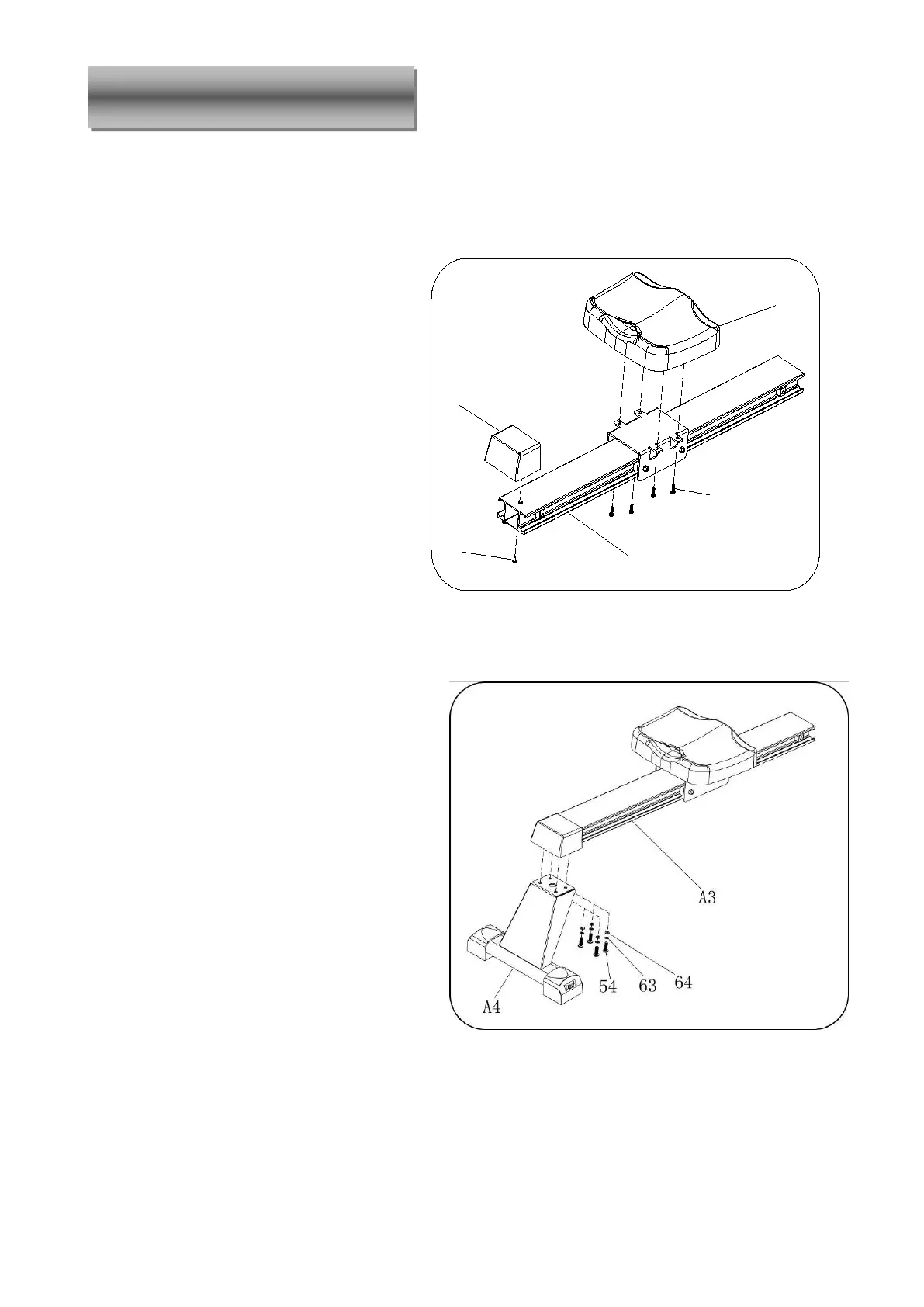 A3

A4

54

63

64