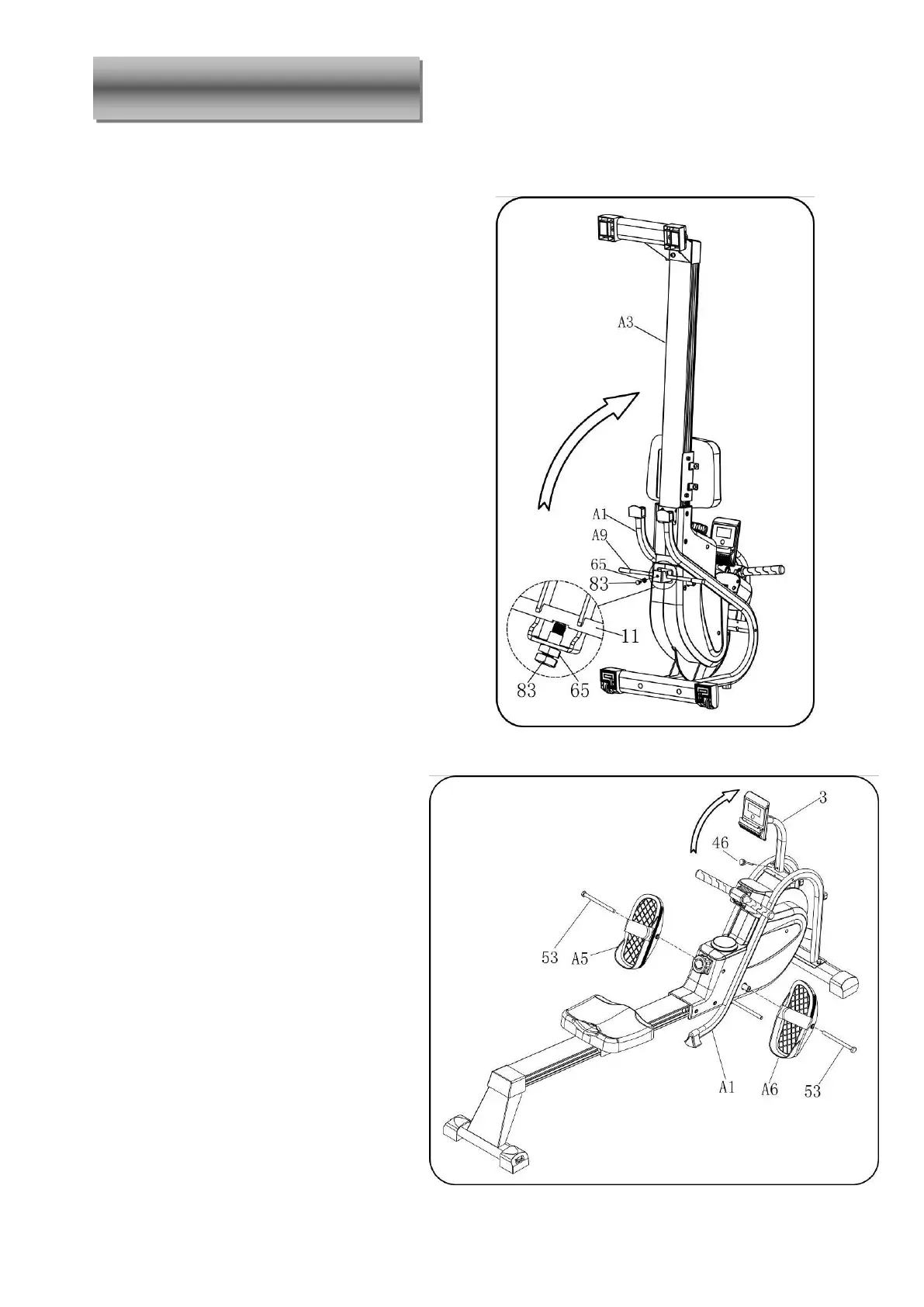 A3

A1

A9

65

83

11

83

65

3

46

53

A5

A1

A6

53