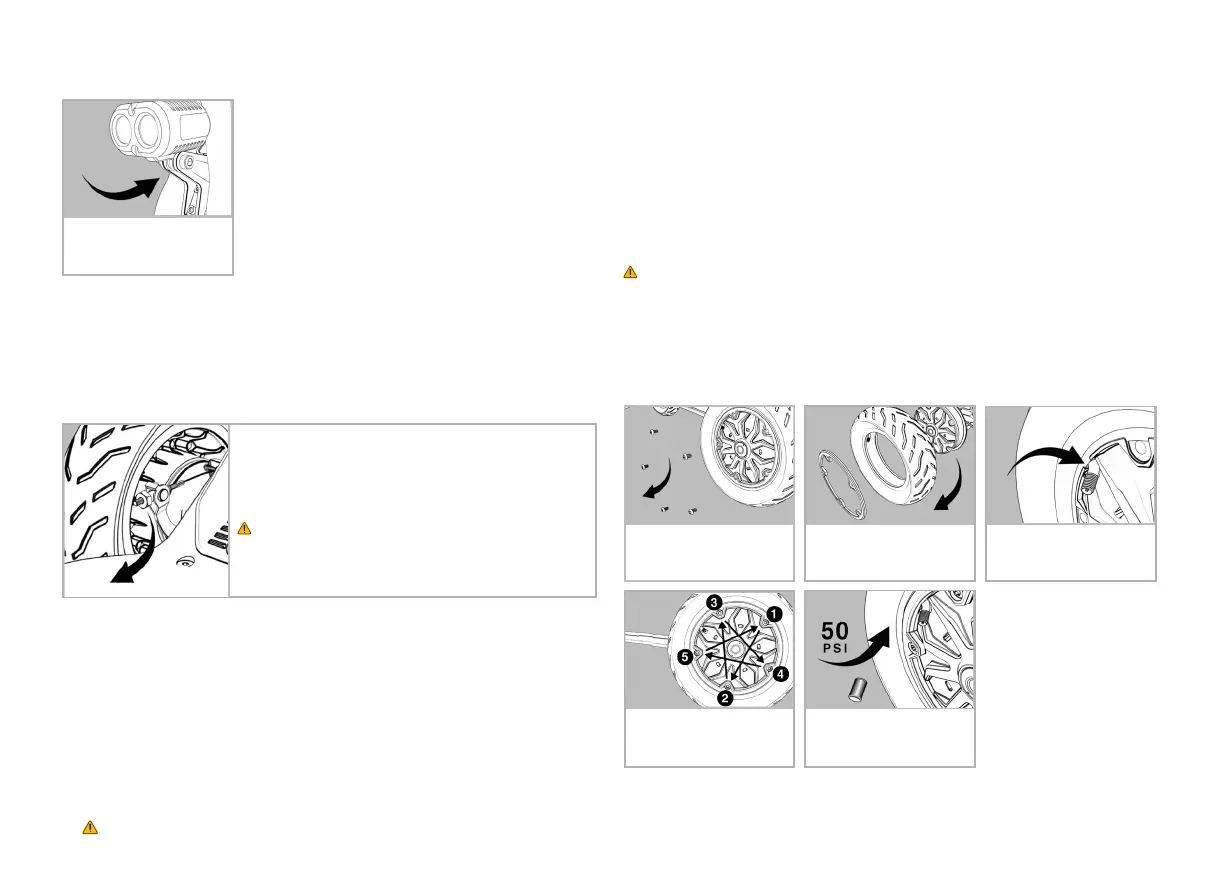 3
1
5
4
2

50
PSI