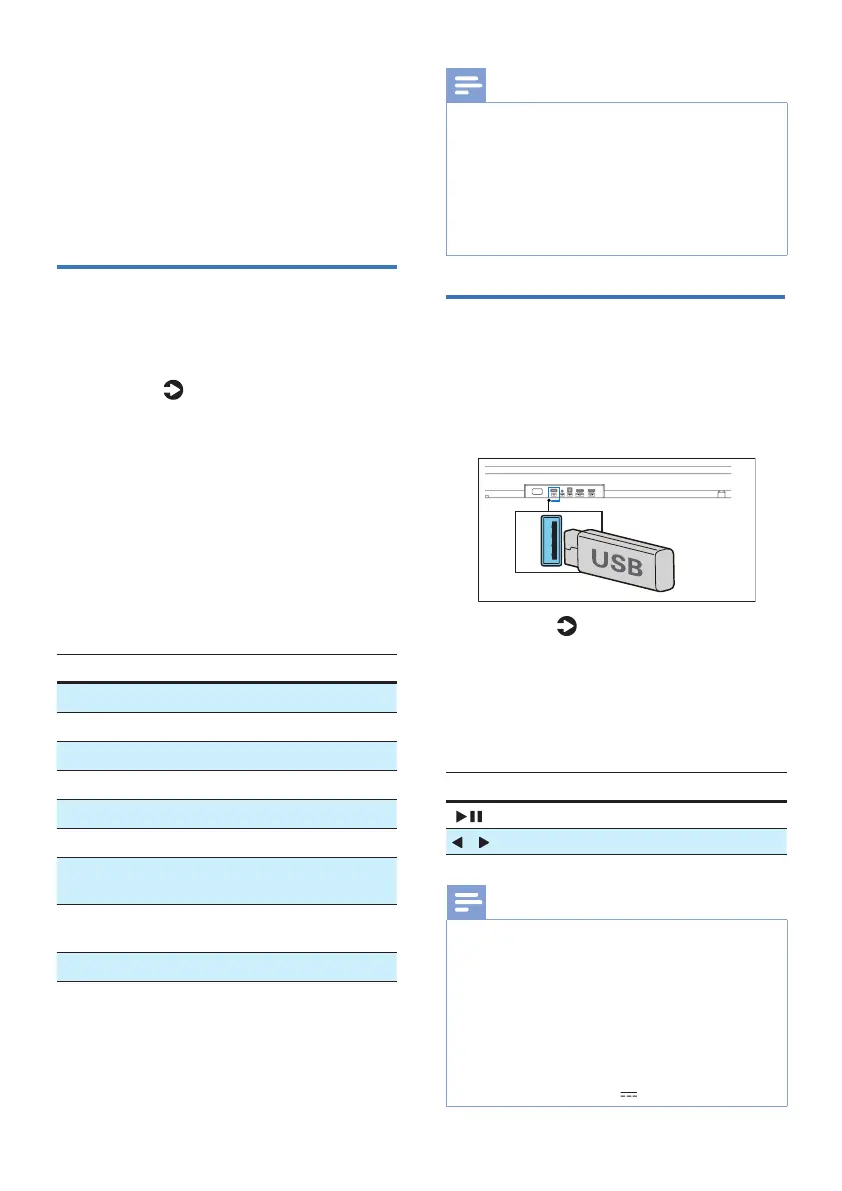 USB