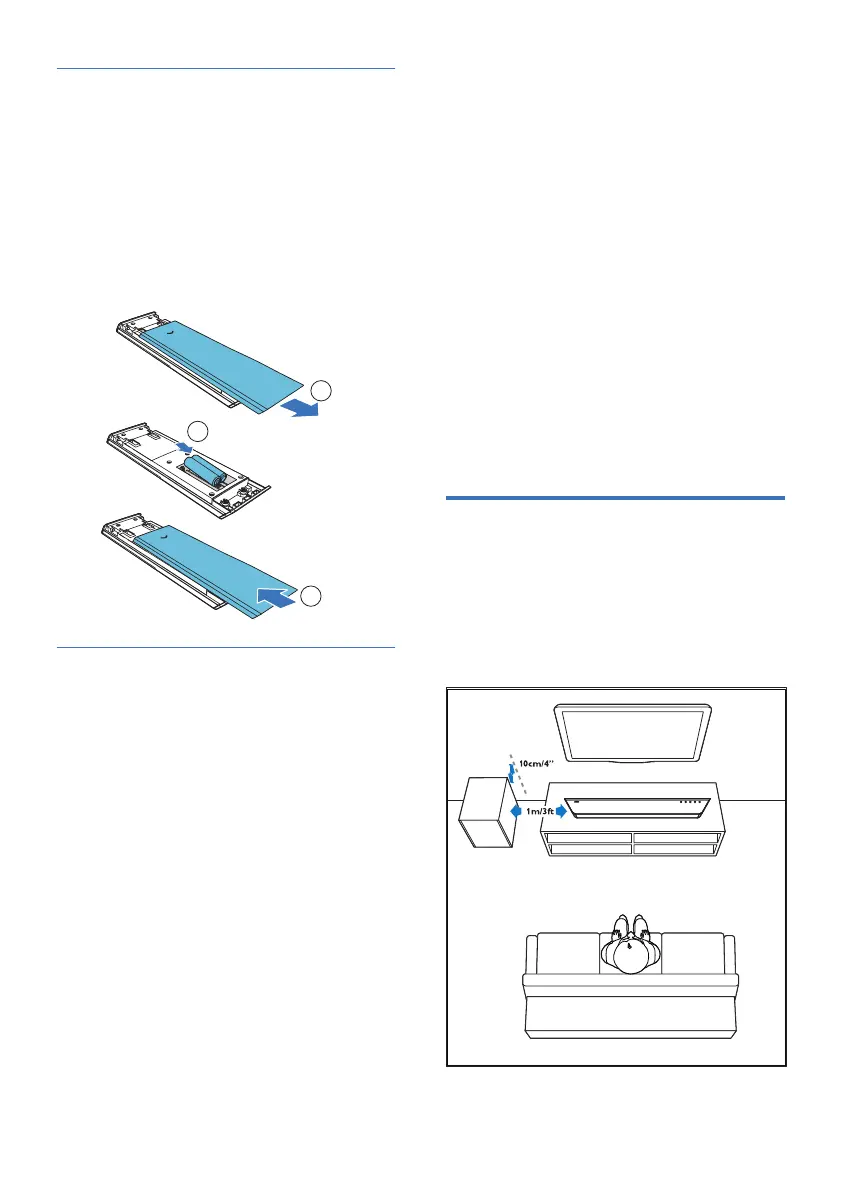 10cm/4"

1m/3ft